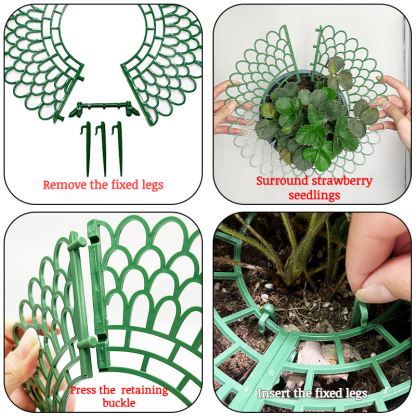 Remove the fixed legs

Surround strawberry seedlings

Press the retaining buckle

Insert the fixed legs