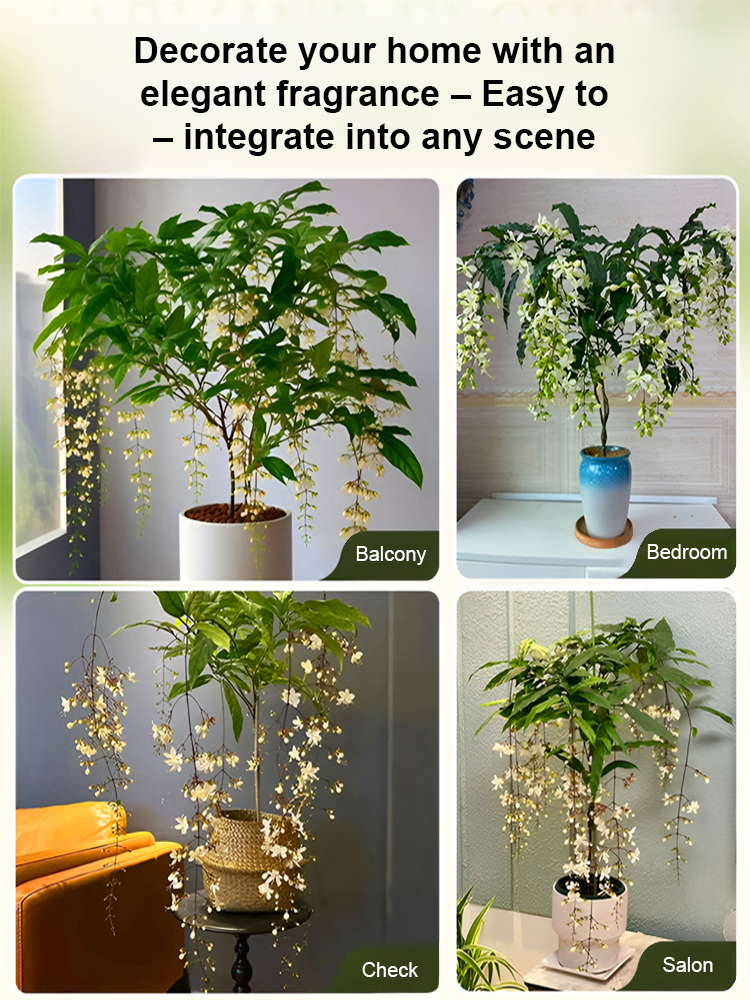 Decorate your home with an elegant fragrance – Easy to – integrate into any scene

Balcony

Bedroom

Check

Salon