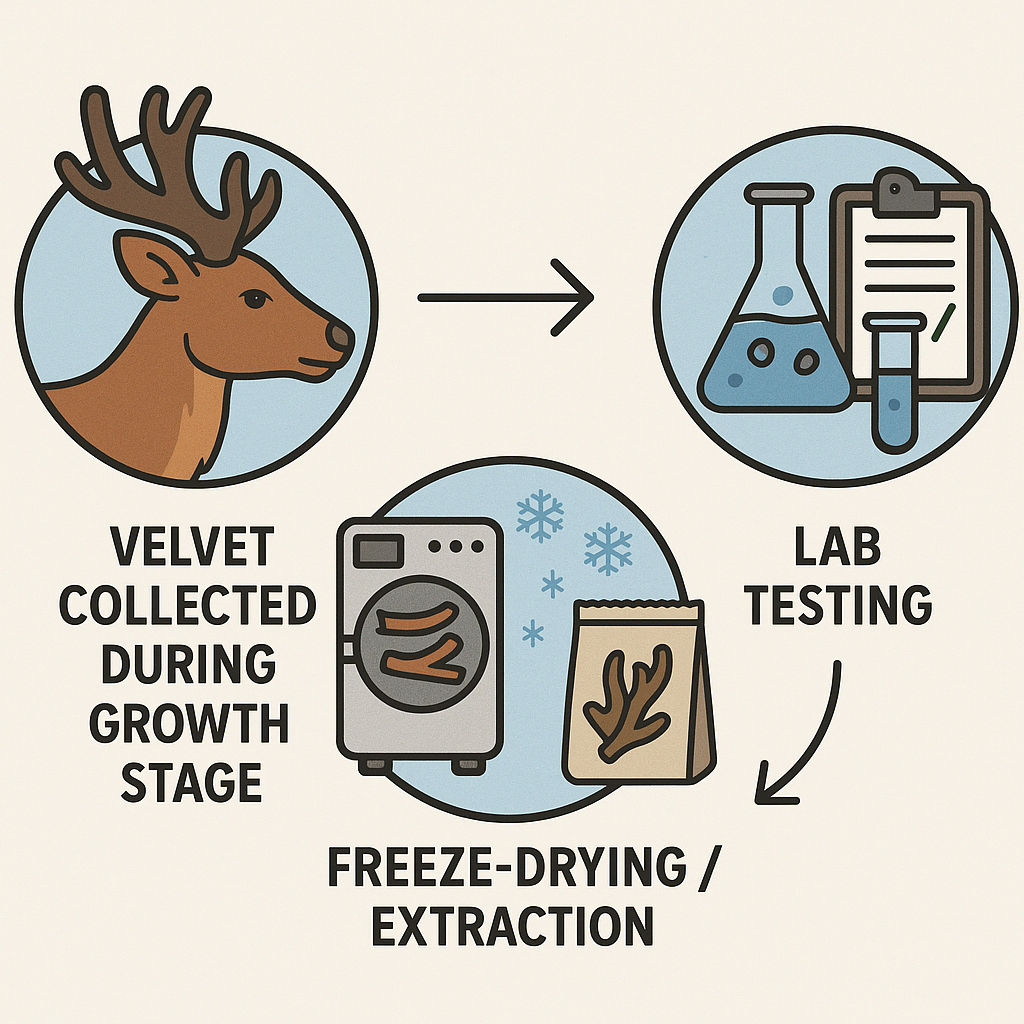 VELVET COLLECTED DURING GROWTH STAGE

LAB TESTING

FREEZE-DRYING / EXTRACTION