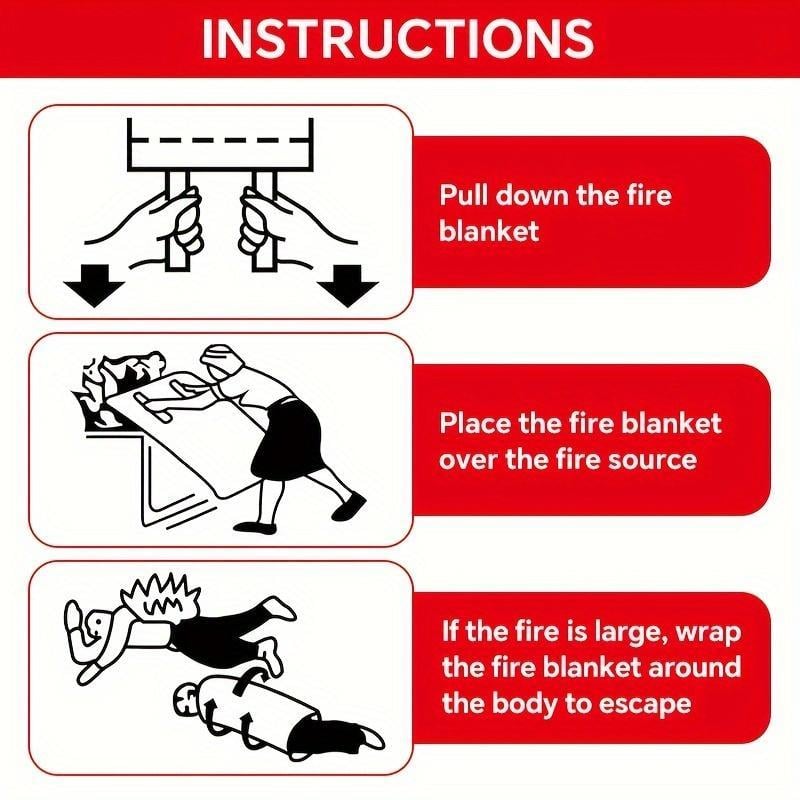 INSTRUCTIONS

Pull down the fire blanket

Place the fire blanket over the fire source

If the fire is large, wrap the fire blanket around the body to escape