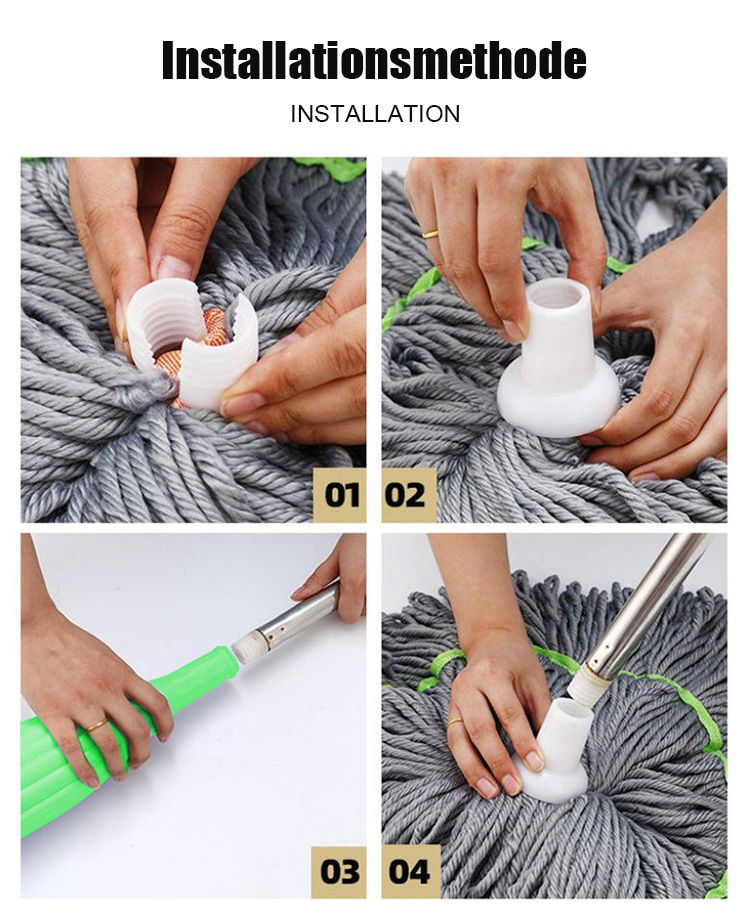 Installationsmethode

INSTALLATION

01

02

03

04