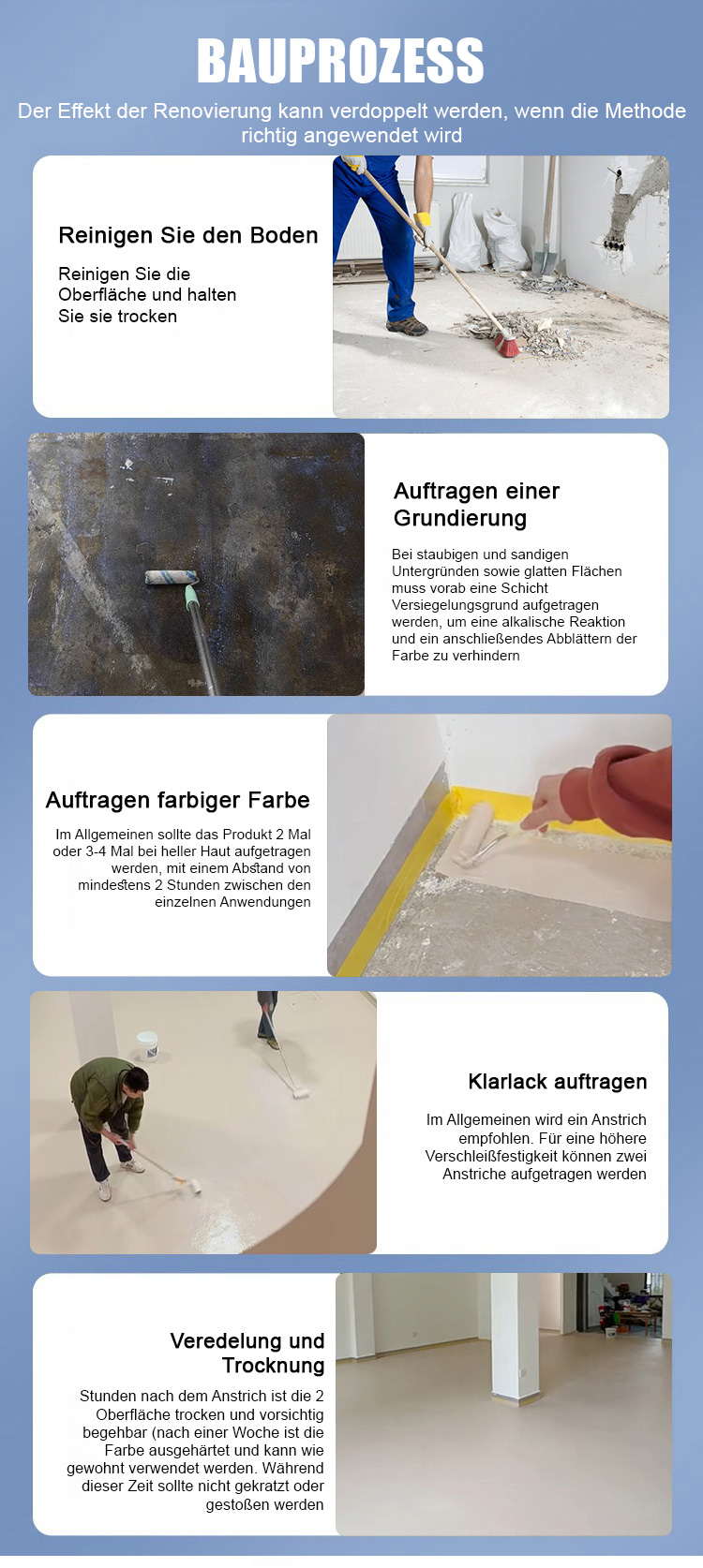 BAUPROZESS

Der Effekt der Renovierung kann verdoppelt werden, wenn die Methode richtig angewendet wird

Reinigen Sie den Boden

Reinigen Sie die Oberfläche und halten Sie sie trocken

Auftragen einer Grundierung

Bei staubigen und sandigen Untergründen sowie glatten Flächen muss vorab eine Schicht Versiegelungsgrund aufgetragen werden, um eine alkalische Reaktion und ein anschließendes Abblättern der Farbe zu verhindern

Auftragen farbiger Farbe

Im Allgemeinen sollte das Produkt 2 Mal oder 3-4 Mal bei heller Haut aufgetragen werden, mit einem Abstand von mindestens 2 Stunden zwischen den einzelnen Anwendungen

Klarlack auftragen

Im Allgemeinen wird ein Anstrich empfohlen. Für eine höhere Verschleißfestigkeit können zwei Anstriche aufgetragen werden

Veredelung und Trocknung

Stunden nach dem Anstrich ist die 2 Oberfläche trocken und vorsichtig begehbar (nach einer Woche ist die Farbe ausgehärtet und kann wie gewohnt verwendet werden. Während dieser Zeit sollte nicht gekratzt oder gestoßen werden