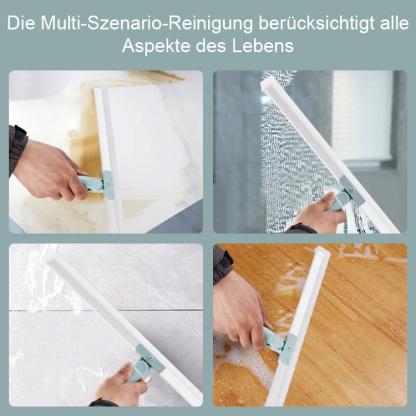 Die Multi-Szenario-Reinigung berücksichtigt alle Aspekte des Lebens