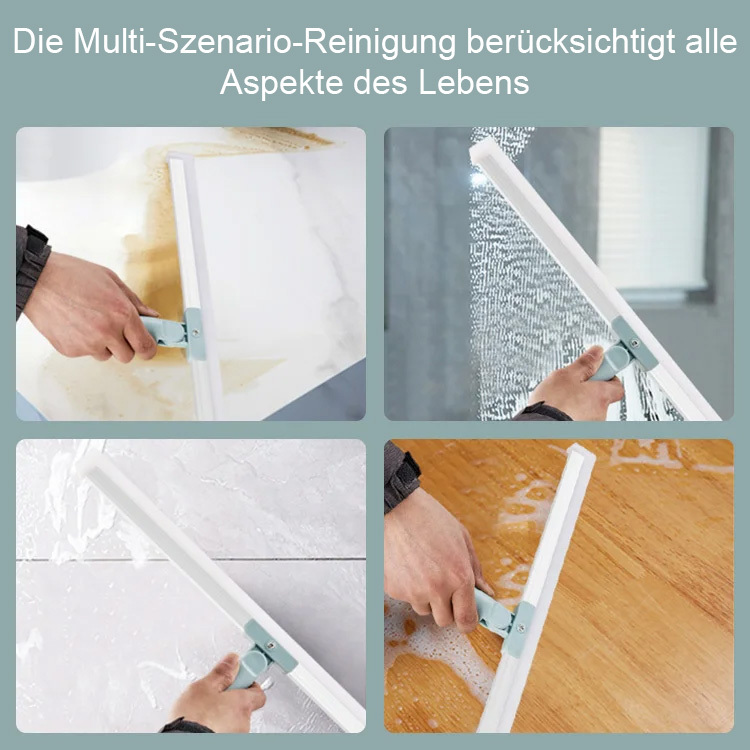 Die Multi-Szenario-Reinigung berücksichtigt alle Aspekte des Lebens