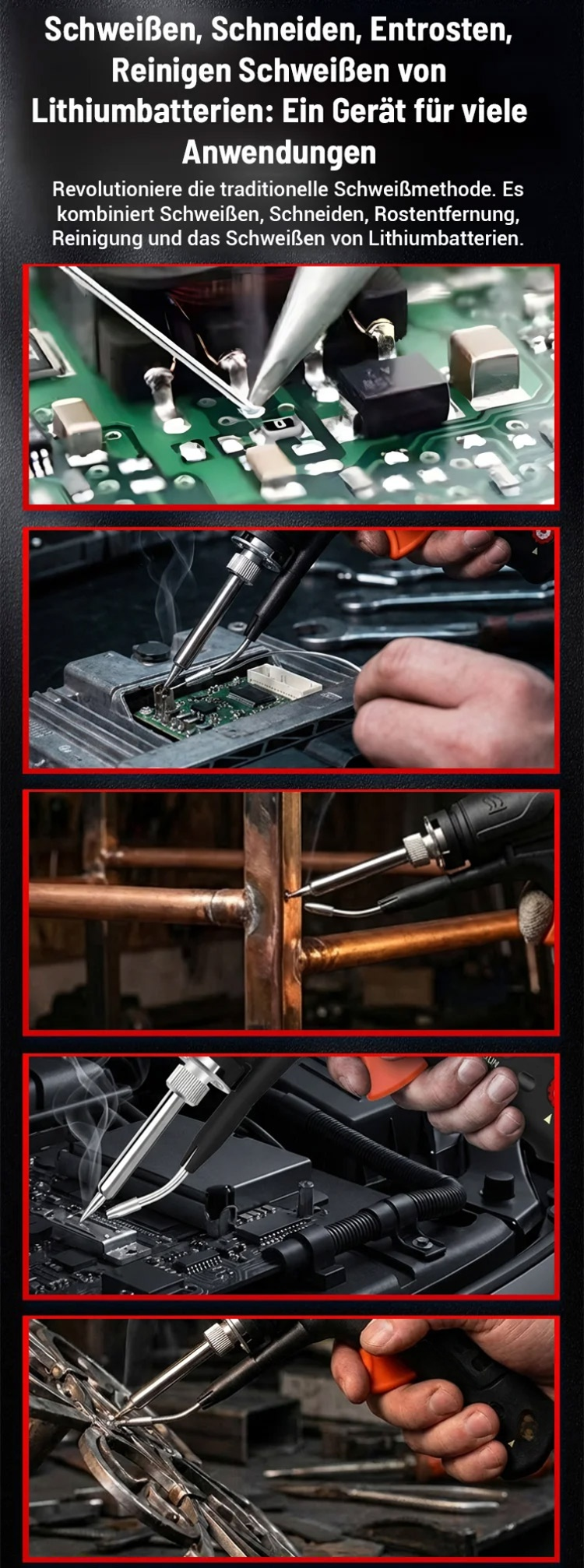 Schweißen, Schneiden, Entrosten, Reinigen Schweißen von Lithiumbatterien: Ein Gerät für viele Anwendungen

Revolutioniere die traditionelle Schweißmethode. Es kombiniert Schweißen, Schneiden, Rostentfernung, Reinigung und das Schweißen von Lithiumbatterien.