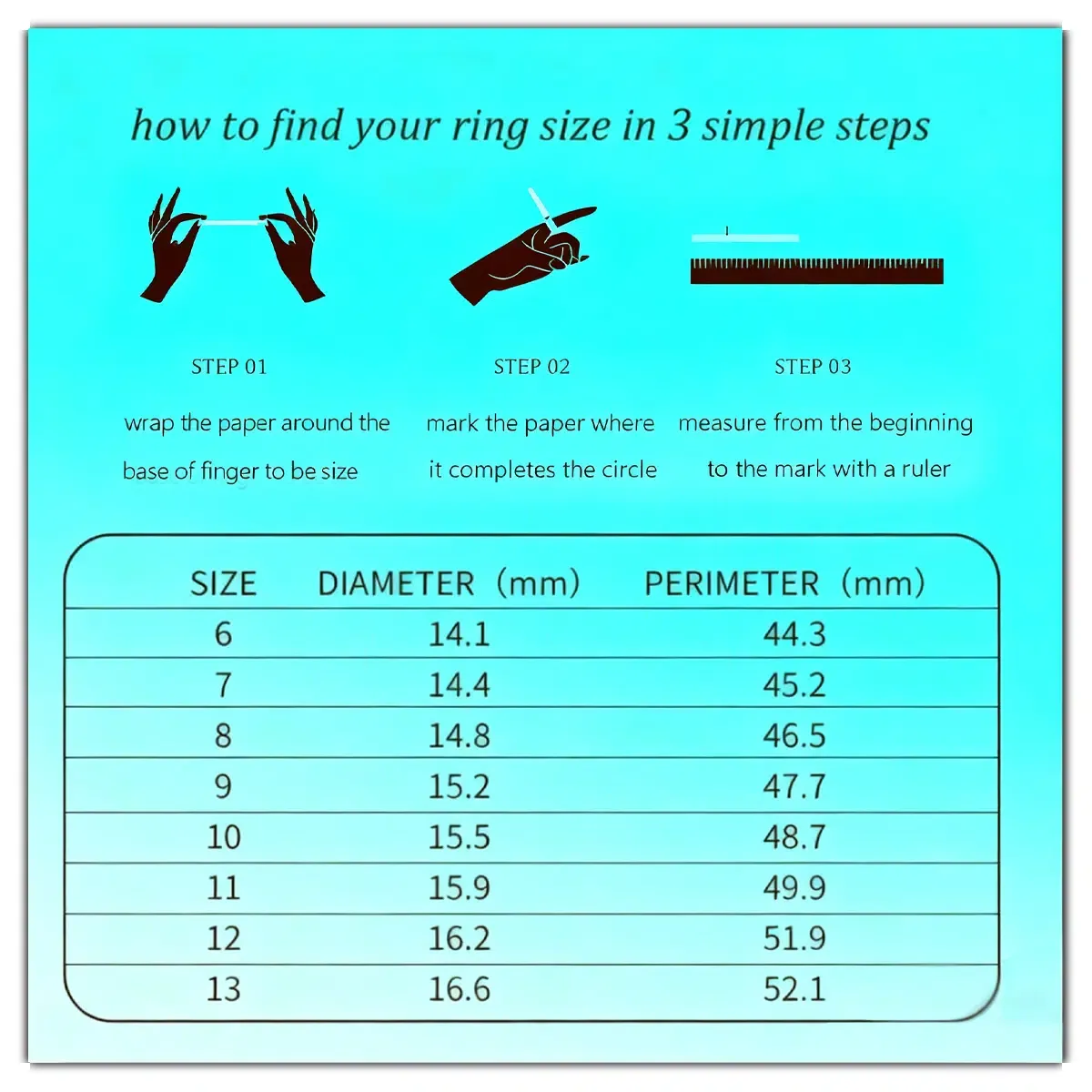 how to find your ring size in 3 simple steps

STEP 01

wrap the paper around the base of finger to be size

STEP 02

mark the paper where it completes the circle

STEP 03

measure from the beginning to the mark with a ruler

| SIZE | DIAMETER (mm) | PERIMETER (mm) |
|---|---|---|
| 6 | 14.1 | 44.3 |
| 7 | 14.4 | 45.2 |
| 8 | 14.8 | 46.5 |
| 9 | 15.2 | 47.7 |
| 10 | 15.5 | 48.7 |
| 11 | 15.9 | 49.9 |
| 12 | 16.2 | 51.9 |
| 13 | 16.6 | 52.1 |