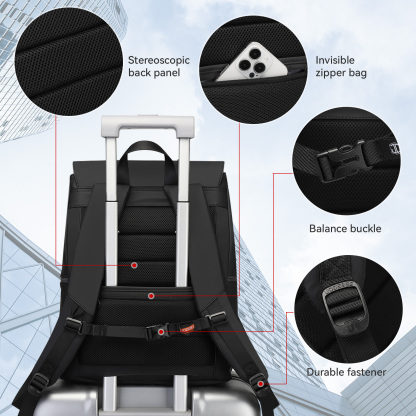 Stereoscopic back panel

Invisible zipper bag

Balance buckle

Durable fastener