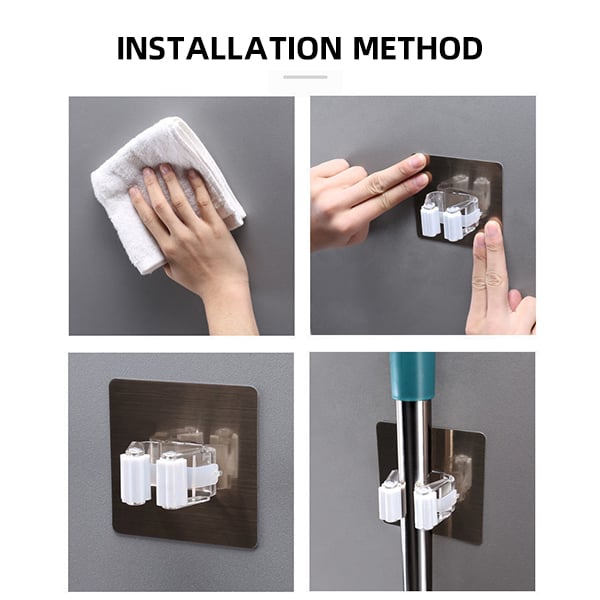 INSTALLATION METHOD