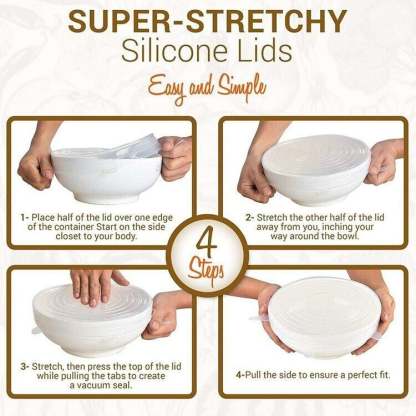 SUPER-STRETCHY
Silicone Lids

Easy and Simple

1- Place half of the lid over one edge of the container Start on the side closet to your body.

2- Stretch the other half of the lid away from you, inching your way around the bowl.

4 Steps

3- Stretch, then press the top of the lid while pulling the tabs to create a vacuum seal.

4-Pull the side to ensure a perfect fit.