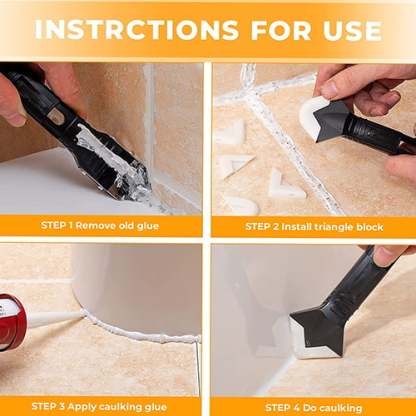 INSTRCTIONS FOR USE

STEP 1 Remove old glue

STEP 2 Install triangle block

STEP 3 Apply caulking glue

STEP 4 Do caulking