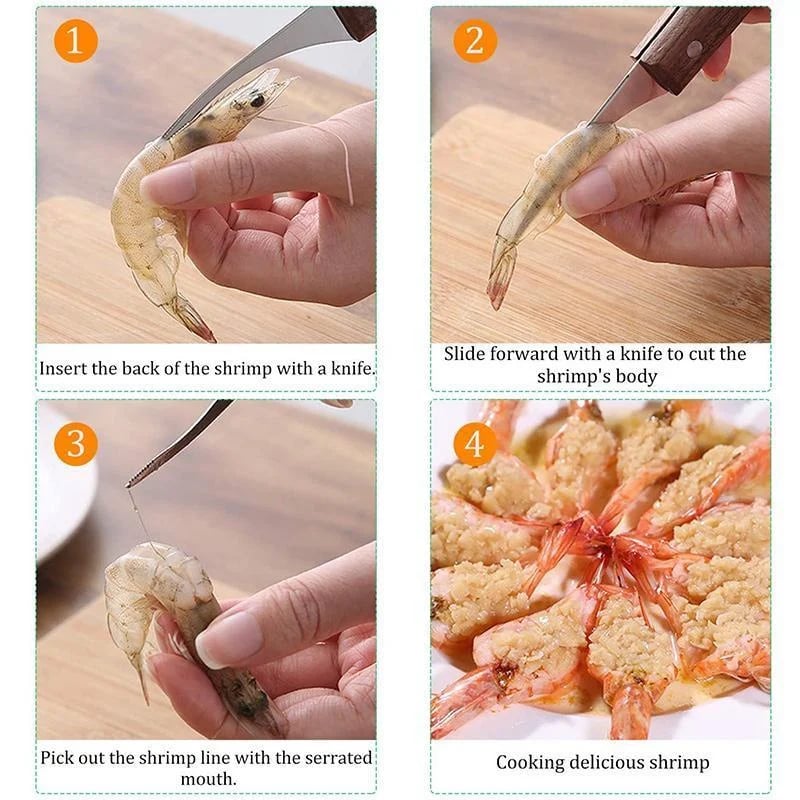 1

Insert the back of the shrimp with a knife.

2

Slide forward with a knife to cut the shrimp's body

3

Pick out the shrimp line with the serrated mouth.

4

Cooking delicious shrimp