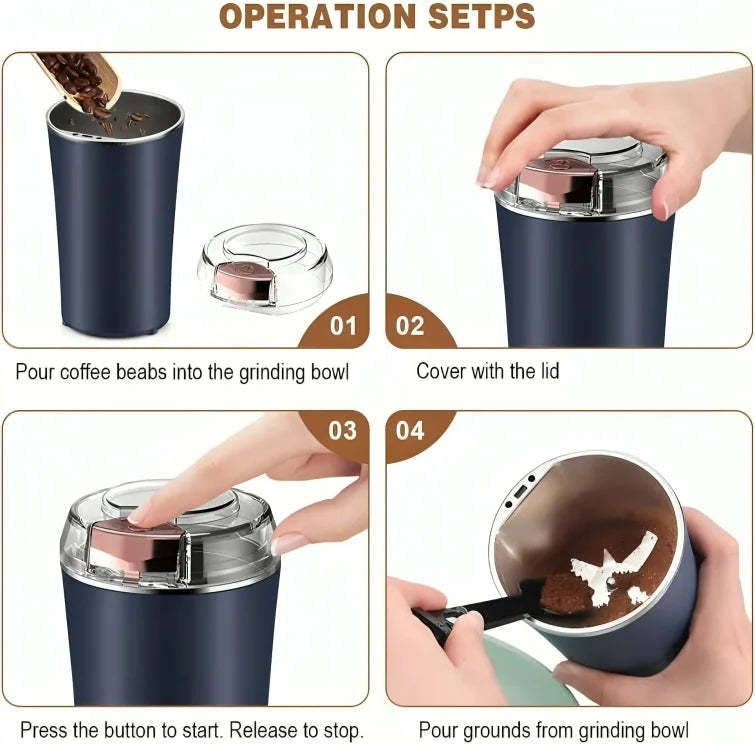 OPERATION SETPS

01

Pour coffee beabs into the grinding bowl

02

Cover with the lid

03

Press the button to start. Release to stop.

04

Pour grounds from grinding bowl