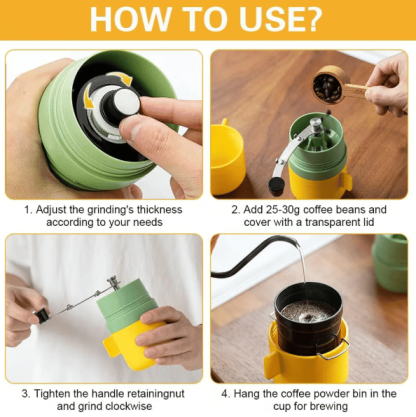 HOW TO USE?

1. Adjust the grinding's thickness according to your needs

2. Add 25-30g coffee beans and cover with a transparent lid

3. Tighten the handle retainingnut and grind clockwise

4. Hang the coffee powder bin in the cup for brewing