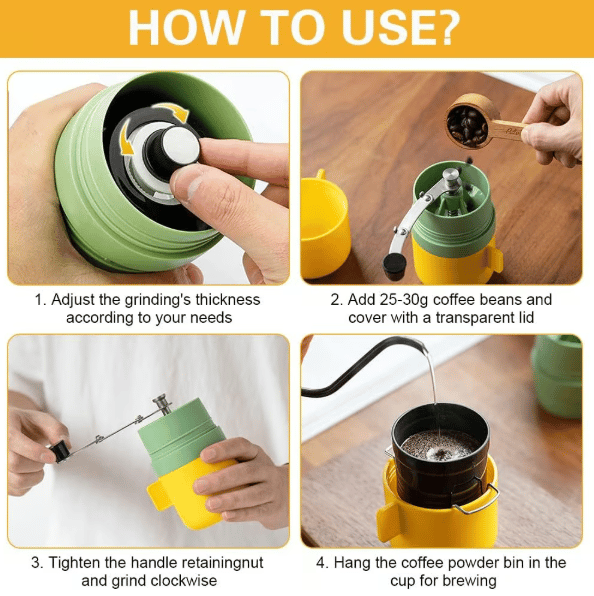 HOW TO USE?

1. Adjust the grinding's thickness according to your needs

2. Add 25-30g coffee beans and cover with a transparent lid

3. Tighten the handle retainingnut and grind clockwise

4. Hang the coffee powder bin in the cup for brewing