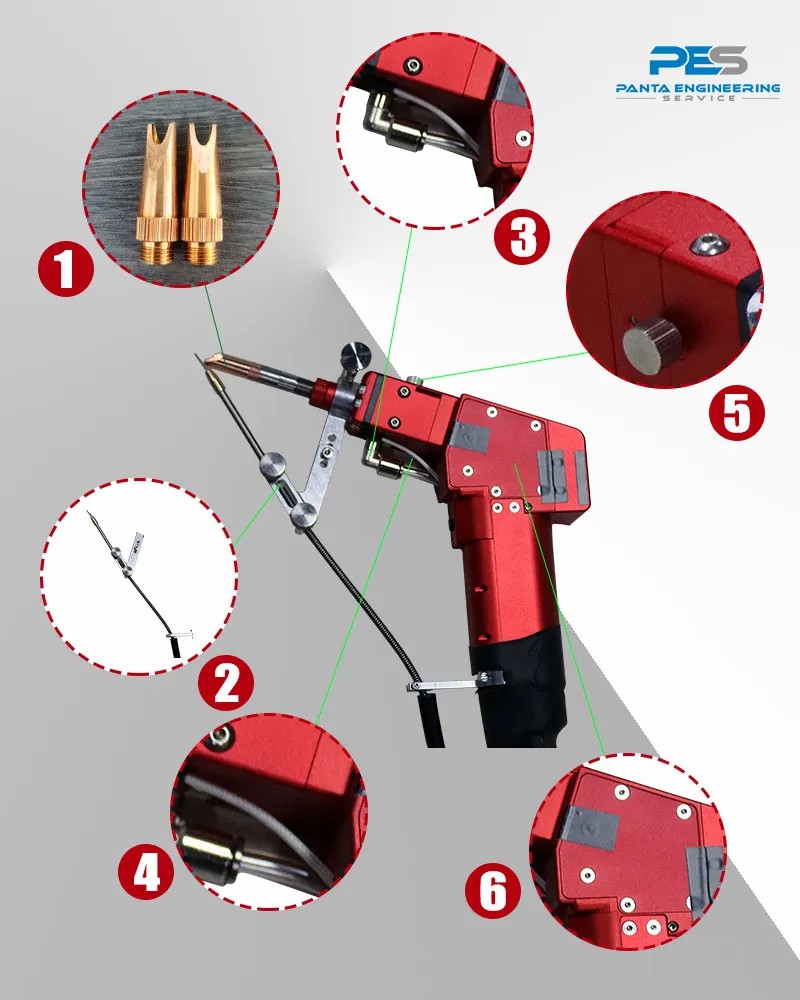 PES
PANTA ENGINEERING
SERVICE

1

3

5

2

4

6