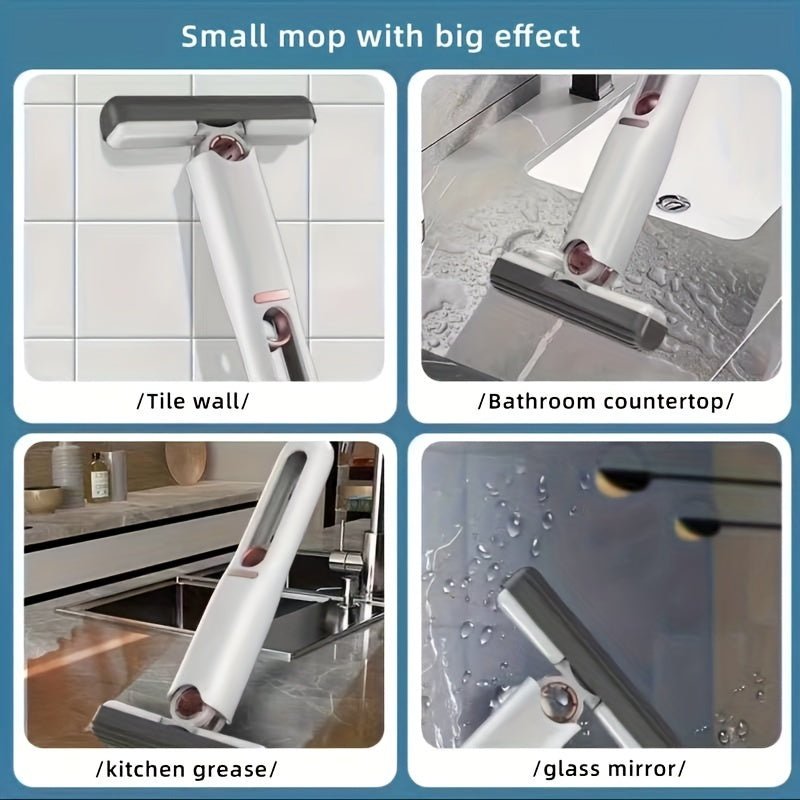 Small mop with big effect

/Tile wall/

/Bathroom countertop/

/kitchen grease/

/glass mirror/