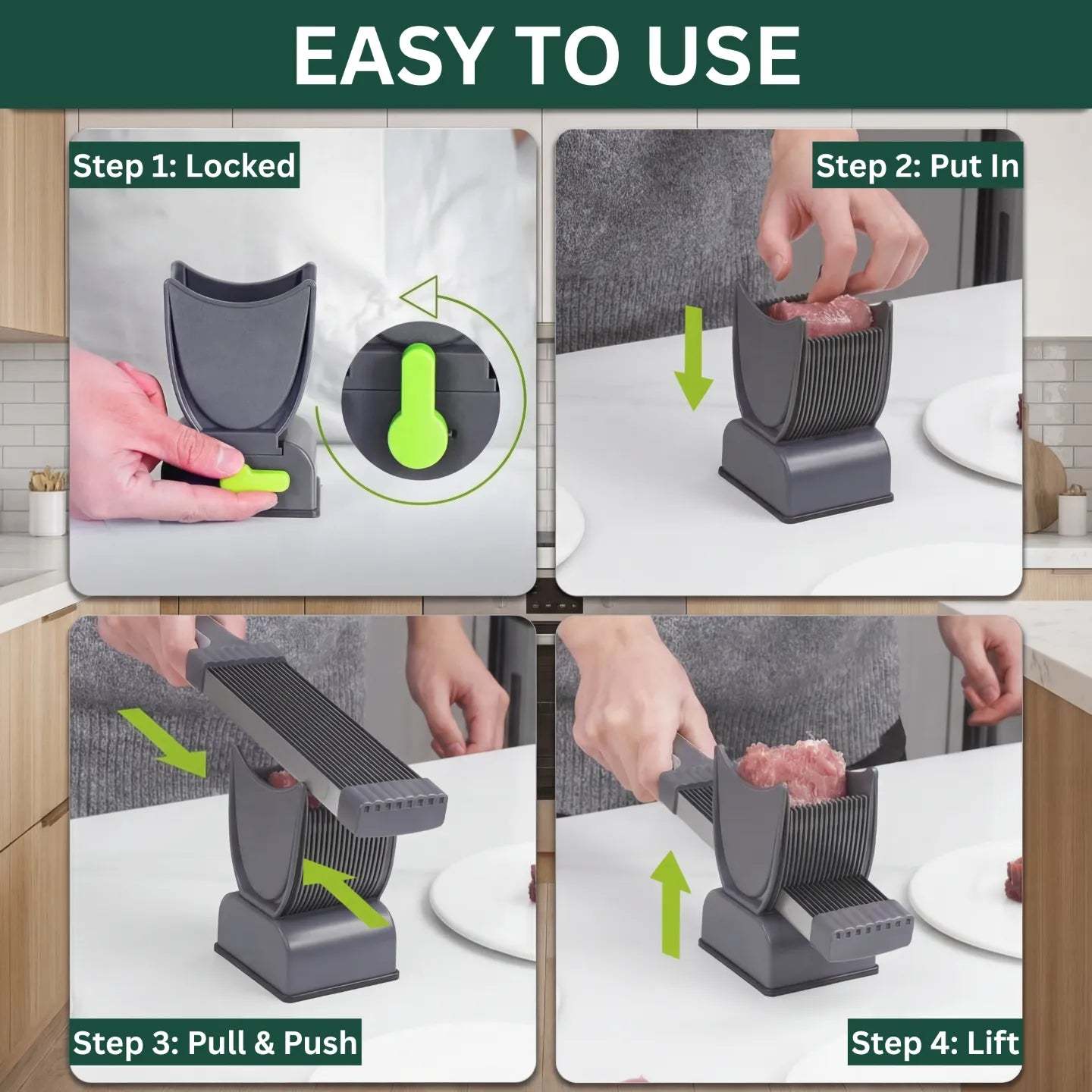 EASY TO USE

Step 1: Locked

Step 2: Put In

Step 3: Pull & Push

Step 4: Lift