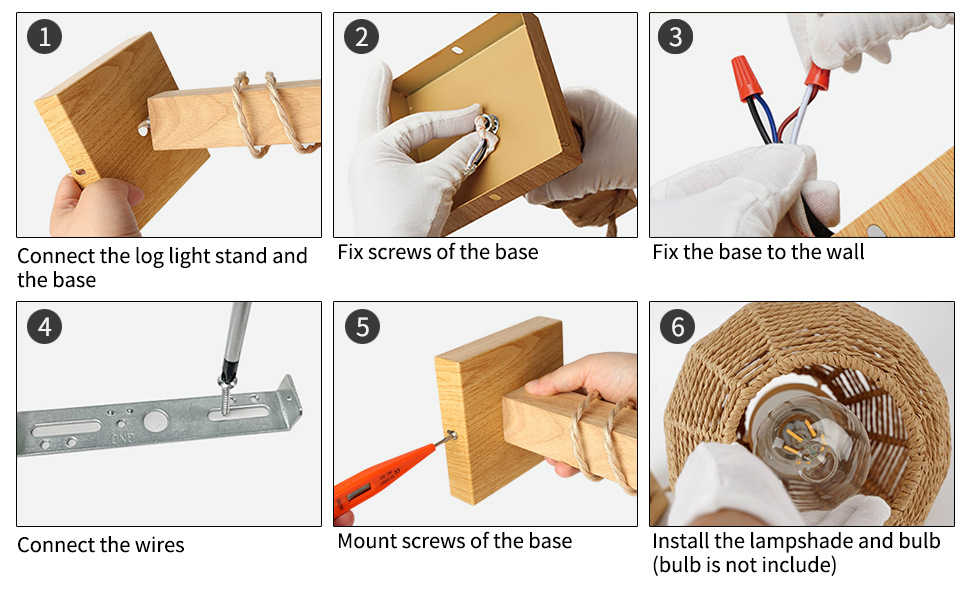 1
Connect the log light stand and the base

2
Fix screws of the base

3
Fix the base to the wall

4
Connect the wires

5
Mount screws of the base

6
Install the lampshade and bulb (bulb is not include)