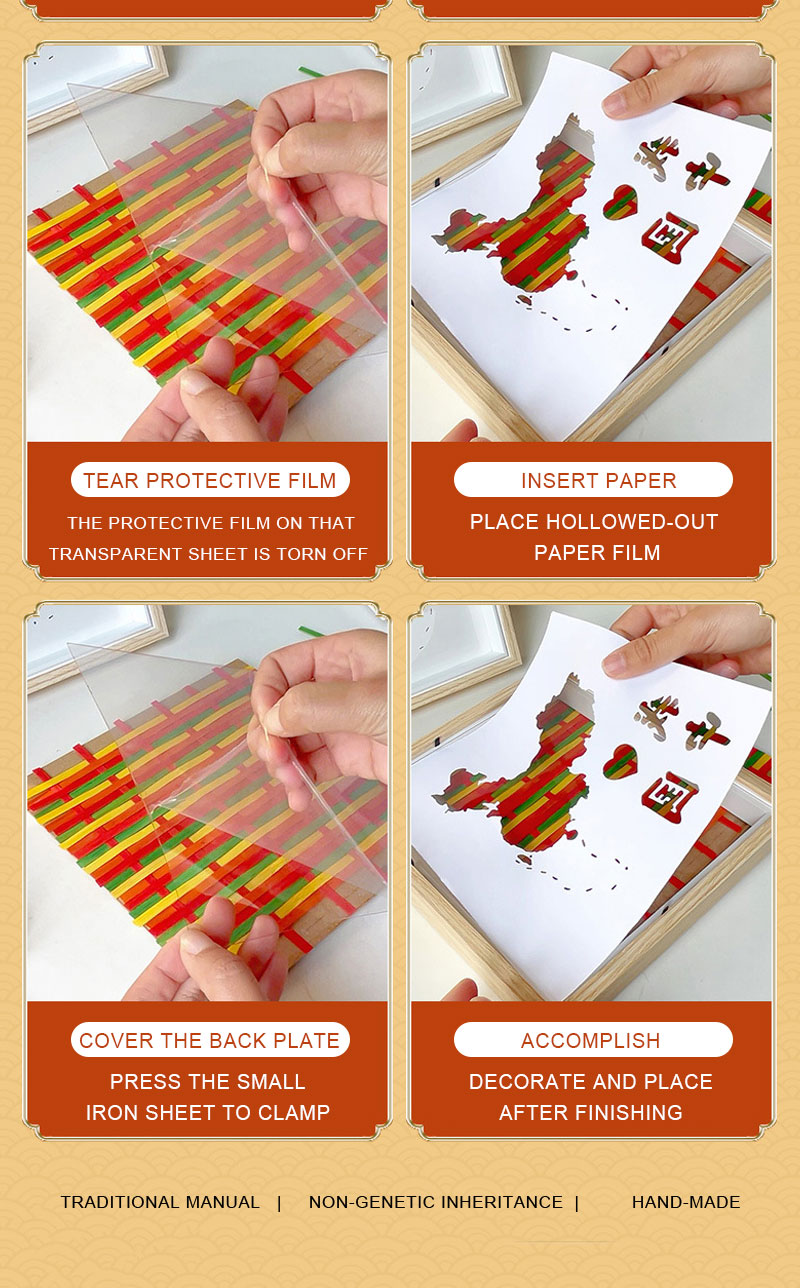 TEAR PROTECTIVE FILM

THE PROTECTIVE FILM ON THAT TRANSPARENT SHEET IS TORN OFF

INSERT PAPER

PLACE HOLLOWED-OUT PAPER FILM

COVER THE BACK PLATE

PRESS THE SMALL IRON SHEET TO CLAMP

ACCOMPLISH

DECORATE AND PLACE AFTER FINISHING

TRADITIONAL MANUAL | NON-GENETIC INHERITANCE | HAND-MADE