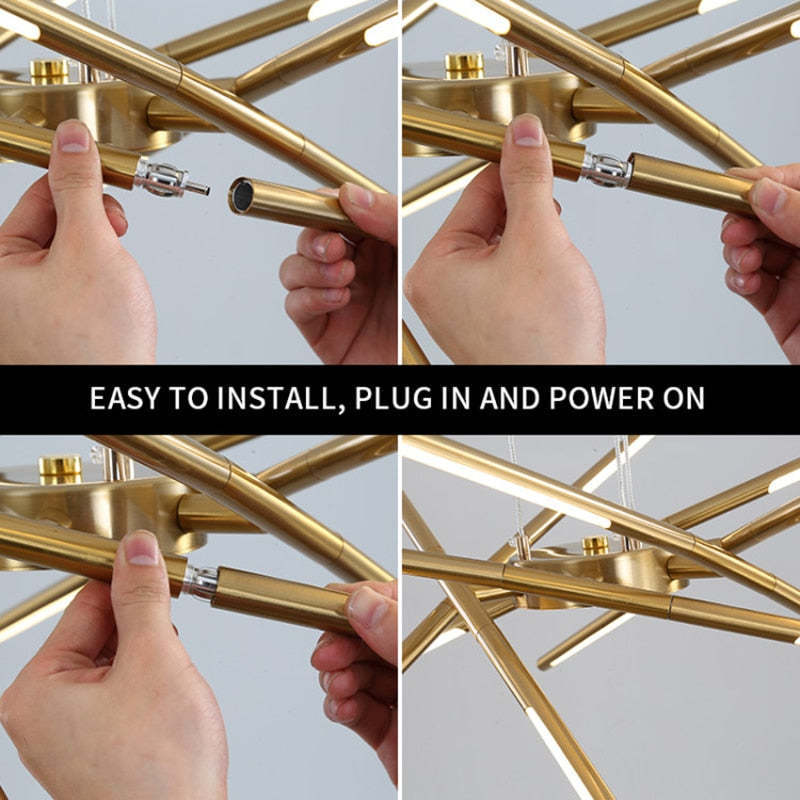 EASY TO INSTALL, PLUG IN AND POWER ON