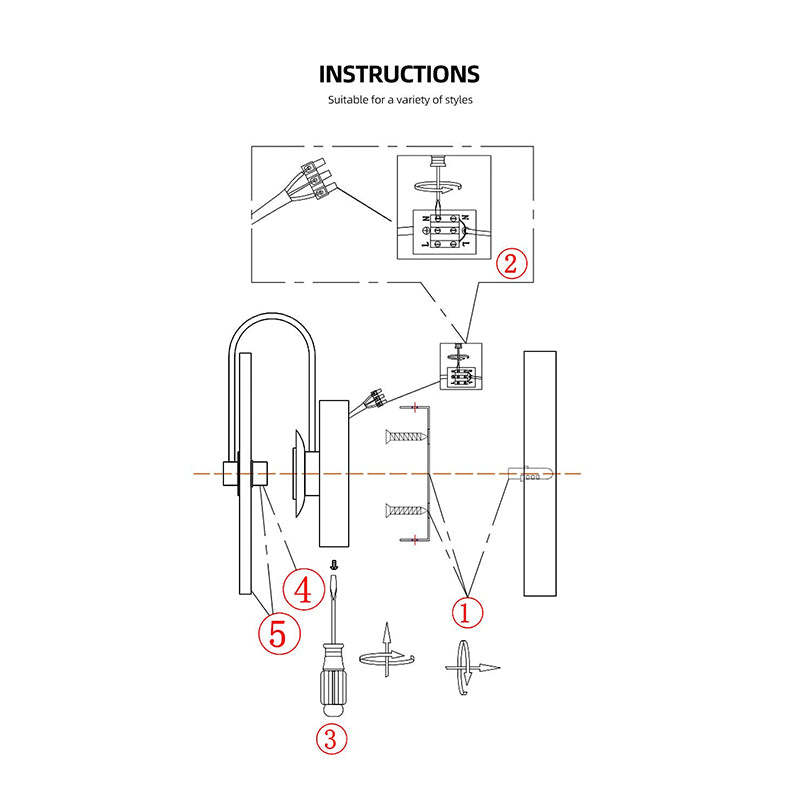 INSTRUCTIONS

Suitable for a variety of styles

N N
L L

②

④

⑤

①

③