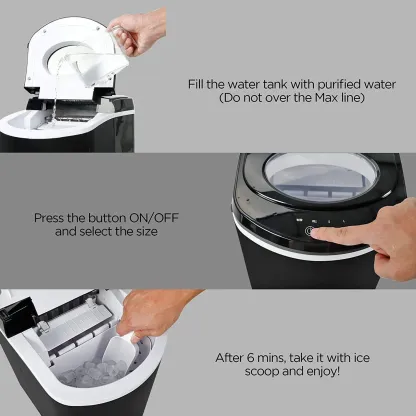 Fill the water tank with purified water
(Do not over the Max line)

Press the button ON/OFF
and select the size

After 6 mins, take it with ice
scoop and enjoy!