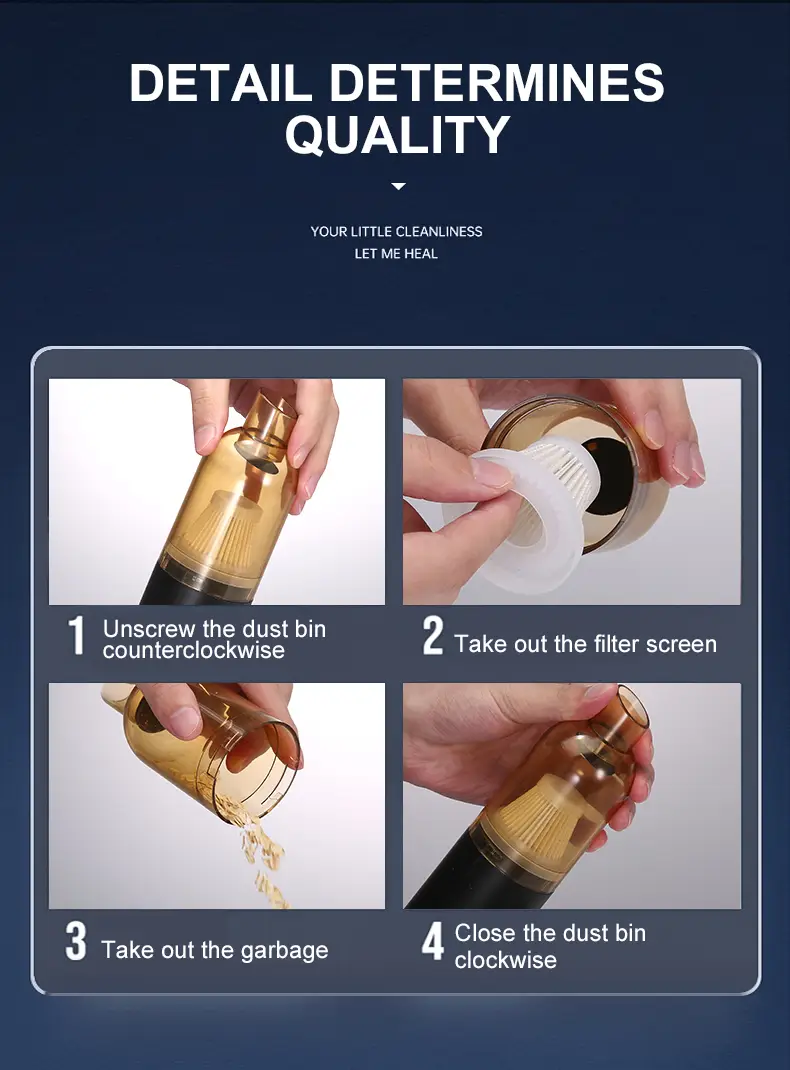 DETAIL DETERMINES QUALITY

YOUR LITTLE CLEANLINESS
LET ME HEAL

1 Unscrew the dust bin counterclockwise

2 Take out the filter screen

3 Take out the garbage

4 Close the dust bin clockwise