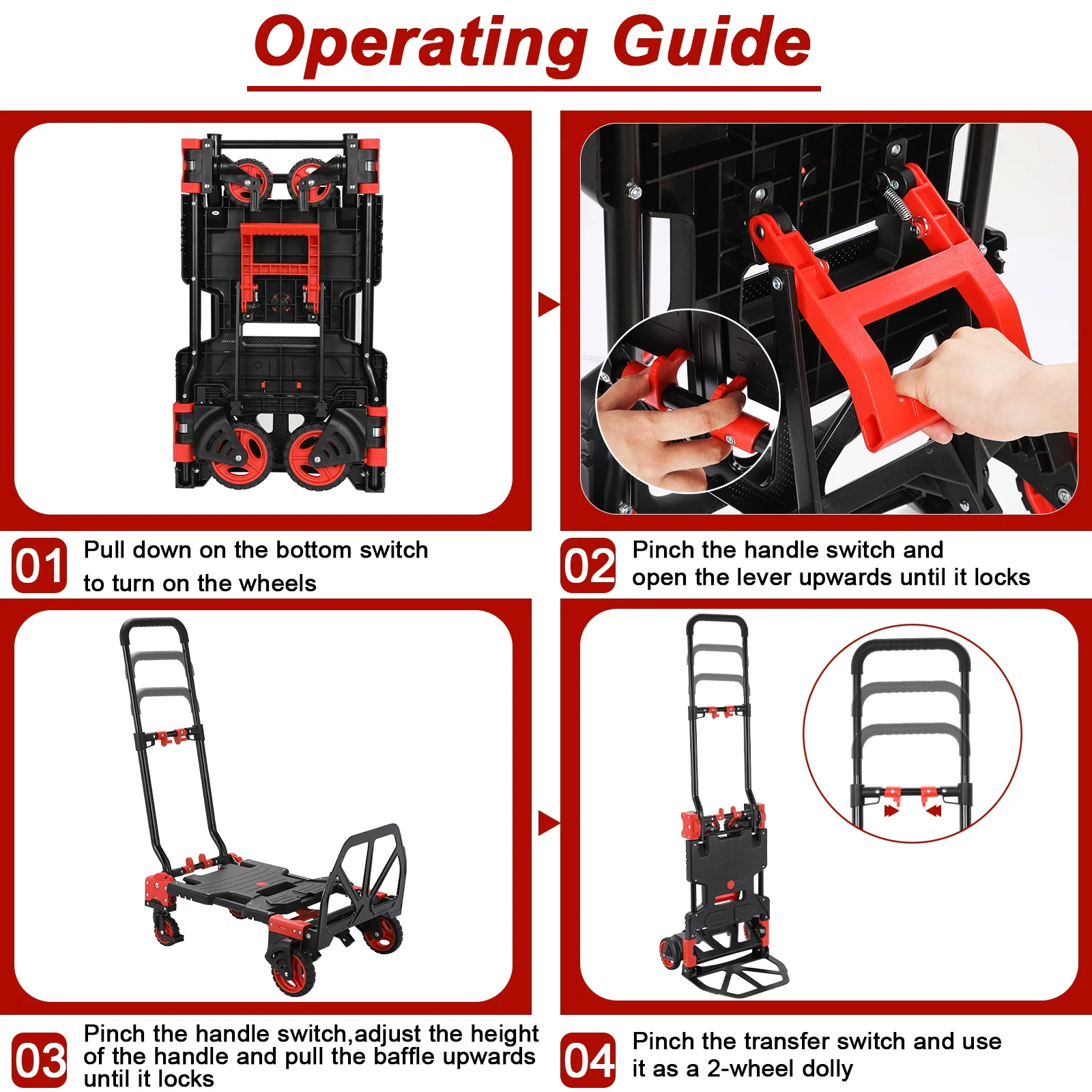 Operating Guide

01 Pull down on the bottom switch to turn on the wheels

02 Pinch the handle switch and open the lever upwards until it locks

03 Pinch the handle switch,adjust the height of the handle and pull the baffle upwards until it locks

04 Pinch the transfer switch and use it as a 2-wheel dolly