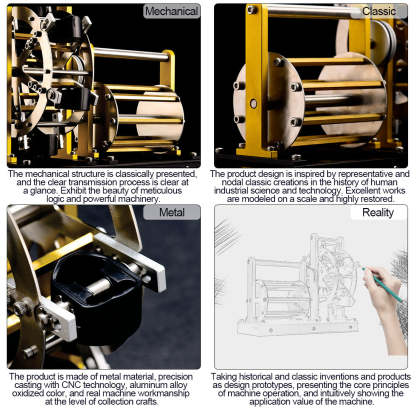 Mechanical

The mechanical structure is classically presented, and the clear transmission process is clear at a glance. Exhibit the beauty of meticulous logic and powerful machinery.

Classic

The product design is inspired by representative and nodal classic creations in the history of human industrial science and technology. Excellent works are modeled on a scale and highly restored.

Metal

The product is made of metal material, precision casting with CNC technology, aluminum alloy oxidized color, and real machine workmanship at the level of collection crafts.

Reality

Taking historical and classic inventions and products as design prototypes, presenting the core principles of machine operation, and intuitively showing the application value of the machine.