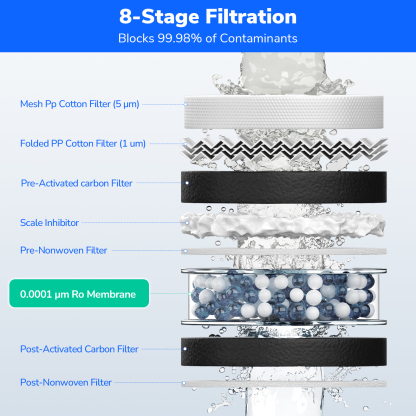 8-Stage Filtration
Blocks 99.98% of Contaminants

Mesh Pp Cotton Filter (5 μm)

Folded PP Cotton Filter (1 um)

Pre-Activated carbon Filter

Scale Inhibitor

Pre-Nonwoven Filter

0.0001 μm Ro Membrane

Post-Activated Carbon Filter

Post-Nonwoven Filter