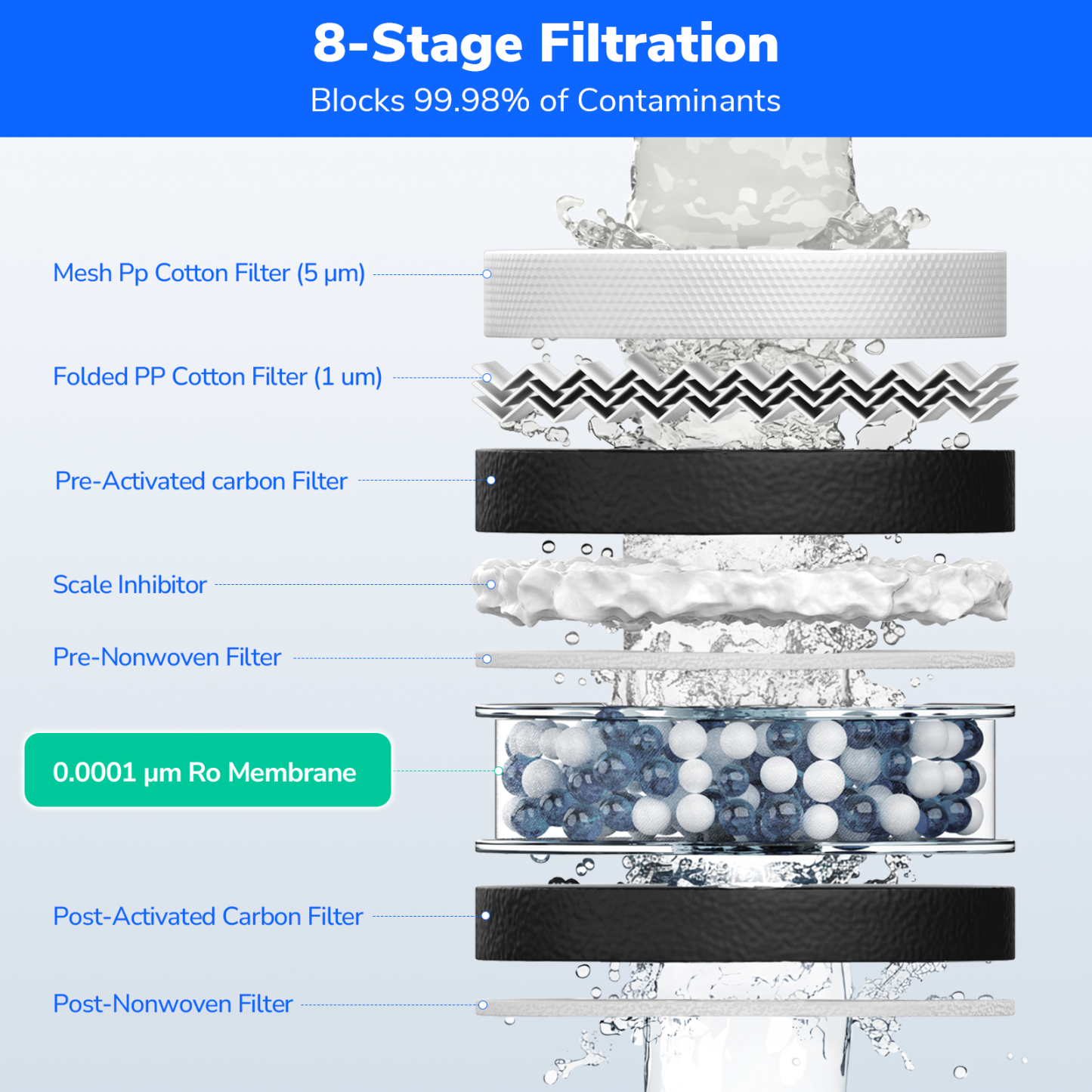 8-Stage Filtration

Blocks 99.98% of Contaminants

Mesh Pp Cotton Filter (5 μm)

Folded PP Cotton Filter (1 um)

Pre-Activated carbon Filter

Scale Inhibitor

Pre-Nonwoven Filter

0.0001 μm Ro Membrane

Post-Activated Carbon Filter

Post-Nonwoven Filter