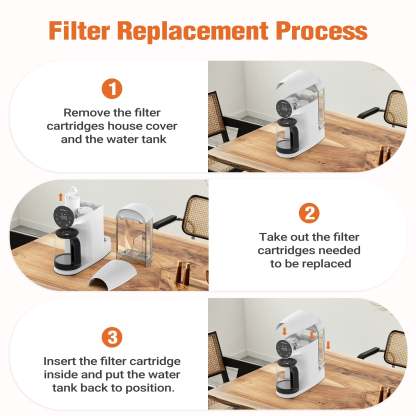 Filter Replacement Process

1

Remove the filter cartridges house cover and the water tank

2

Take out the filter cartridges needed to be replaced

3

Insert the filter cartridge inside and put the water tank back to position.