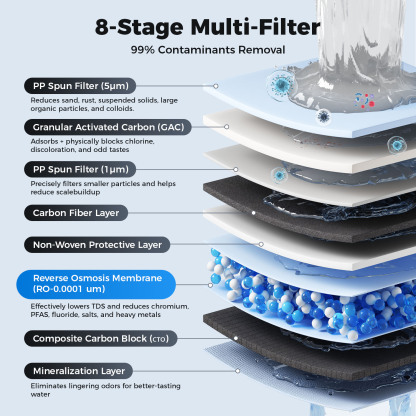 8-Stage Multi-Filter
99% Contaminants Removal

PP Spun Filter (5μm)
Reduces sand, rust, suspended solids, large organic particles, and colloids.

Granular Activated Carbon (GAC)
Adsorbs + physically blocks chlorine, discoloration, and odd tastes

PP Spun Filter (1μm)
Precisely filters smaller particles and helps reduce scalebuildup

Carbon Fiber Layer

Non-Woven Protective Layer

Reverse Osmosis Membrane (RO-0.0001 um)
Effectively lowers TDS and reduces chromium, PFAS, fluoride, salts, and heavy metals

Composite Carbon Block (CTO)

Mineralization Layer
Eliminates lingering odors for better-tasting water