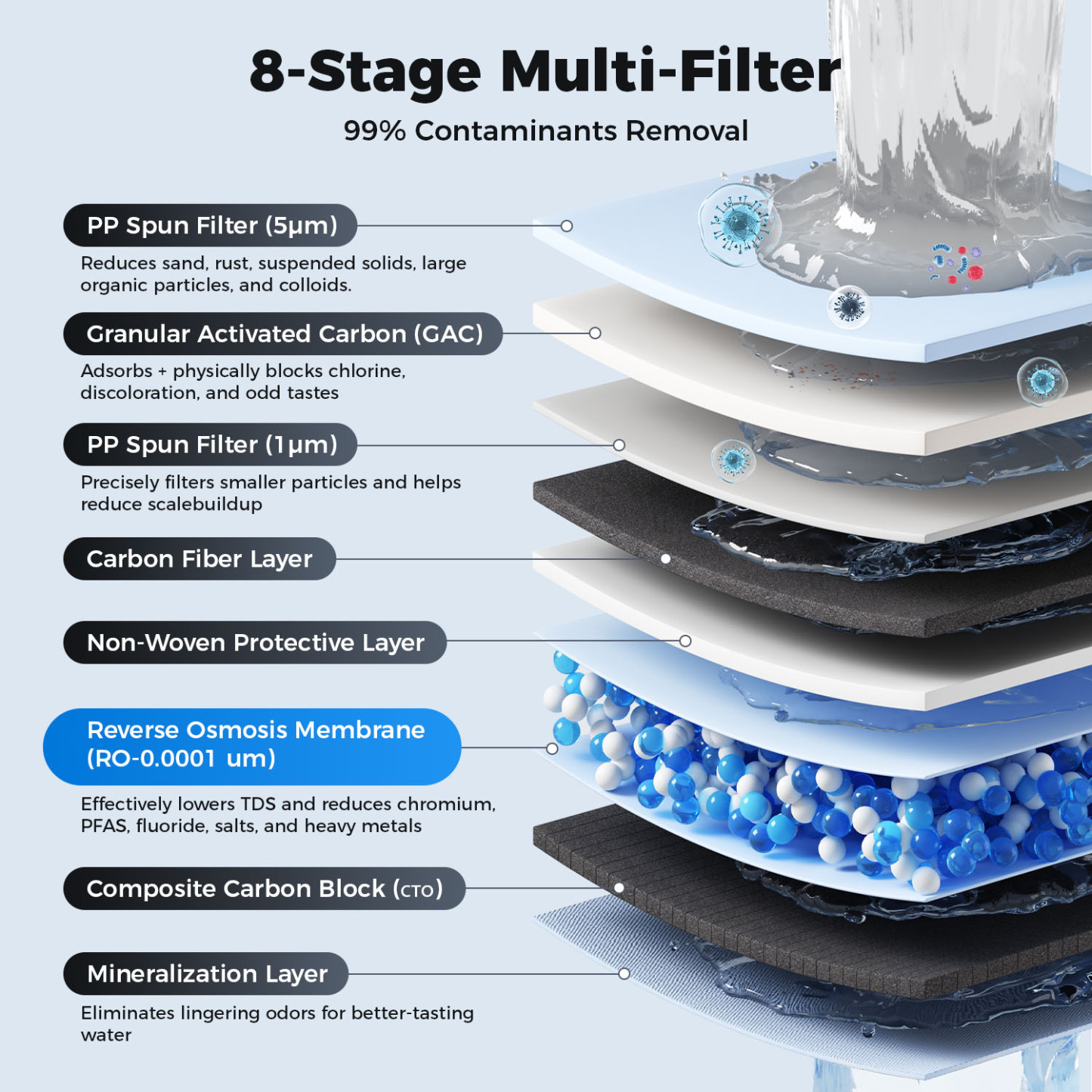 8-Stage Multi-Filter

99% Contaminants Removal

PP Spun Filter (5μm)

Reduces sand, rust, suspended solids, large organic particles, and colloids.

Granular Activated Carbon (GAC)

Adsorbs + physically blocks chlorine, discoloration, and odd tastes

PP Spun Filter (1μm)

Precisely filters smaller particles and helps reduce scalebuildup

Carbon Fiber Layer

Non-Woven Protective Layer

Reverse Osmosis Membrane (RO-0.0001 um)

Effectively lowers TDS and reduces chromium, PFAS, fluoride, salts, and heavy metals

Composite Carbon Block (CTO)

Mineralization Layer

Eliminates lingering odors for better-tasting water