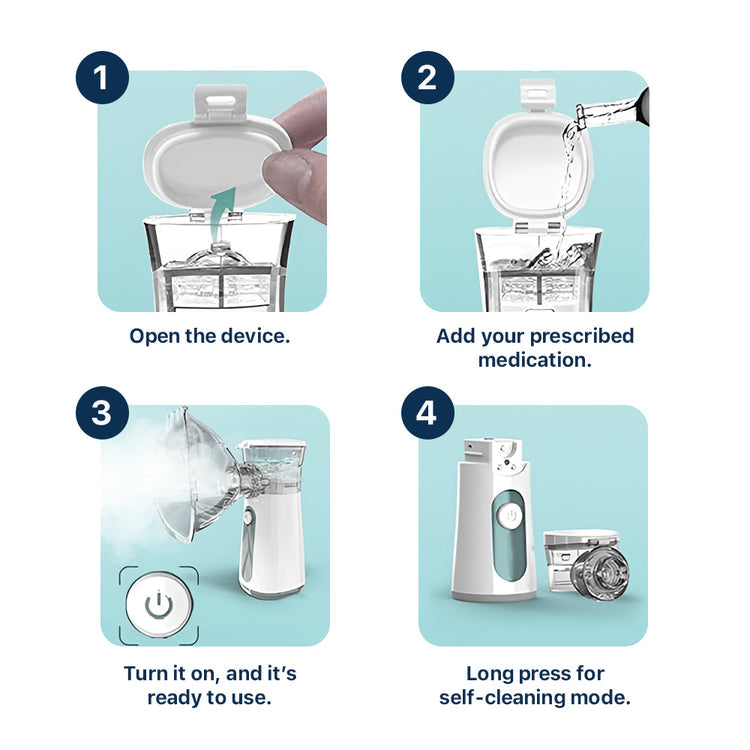 1

Open the device.

2

Add your prescribed medication.

3

Turn it on, and it's ready to use.

4

Long press for self-cleaning mode.