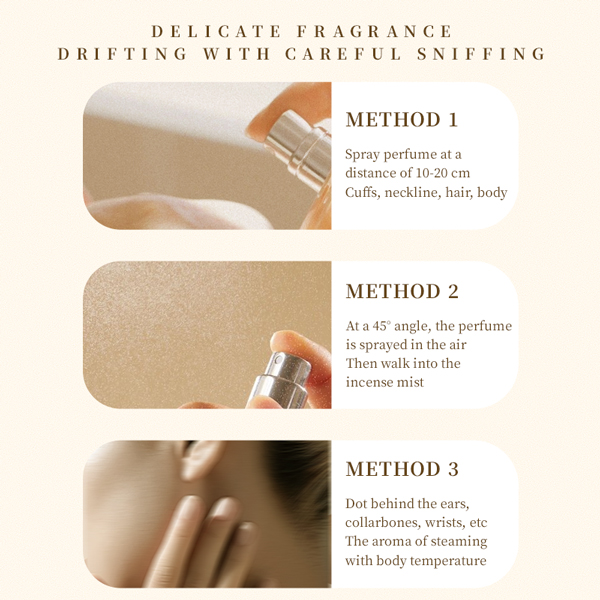 DELICATE FRAGRANCE
DRIFTING WITH CAREFUL SNIFFING

METHOD 1

Spray perfume at a distance of 10-20 cm
Cuffs, neckline, hair, body

METHOD 2

At a 45° angle, the perfume is sprayed in the air
Then walk into the incense mist

METHOD 3

Dot behind the ears, collarbones, wrists, etc
The aroma of steaming with body temperature