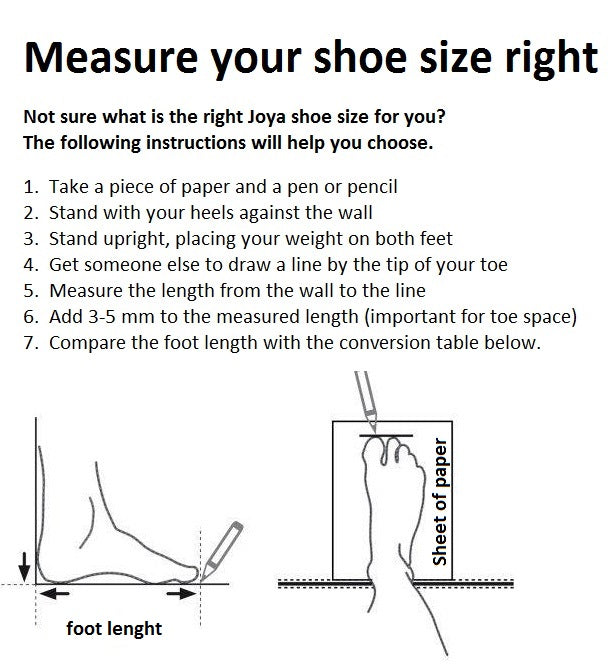 Measure your shoe size right

Not sure what is the right Joya shoe size for you?
The following instructions will help you choose.

1. Take a piece of paper and a pen or pencil
2. Stand with your heels against the wall
3. Stand upright, placing your weight on both feet
4. Get someone else to draw a line by the tip of your toe
5. Measure the length from the wall to the line
6. Add 3-5 mm to the measured length (important for toe space)
7. Compare the foot length with the conversion table below.

foot lenght

Sheet of paper