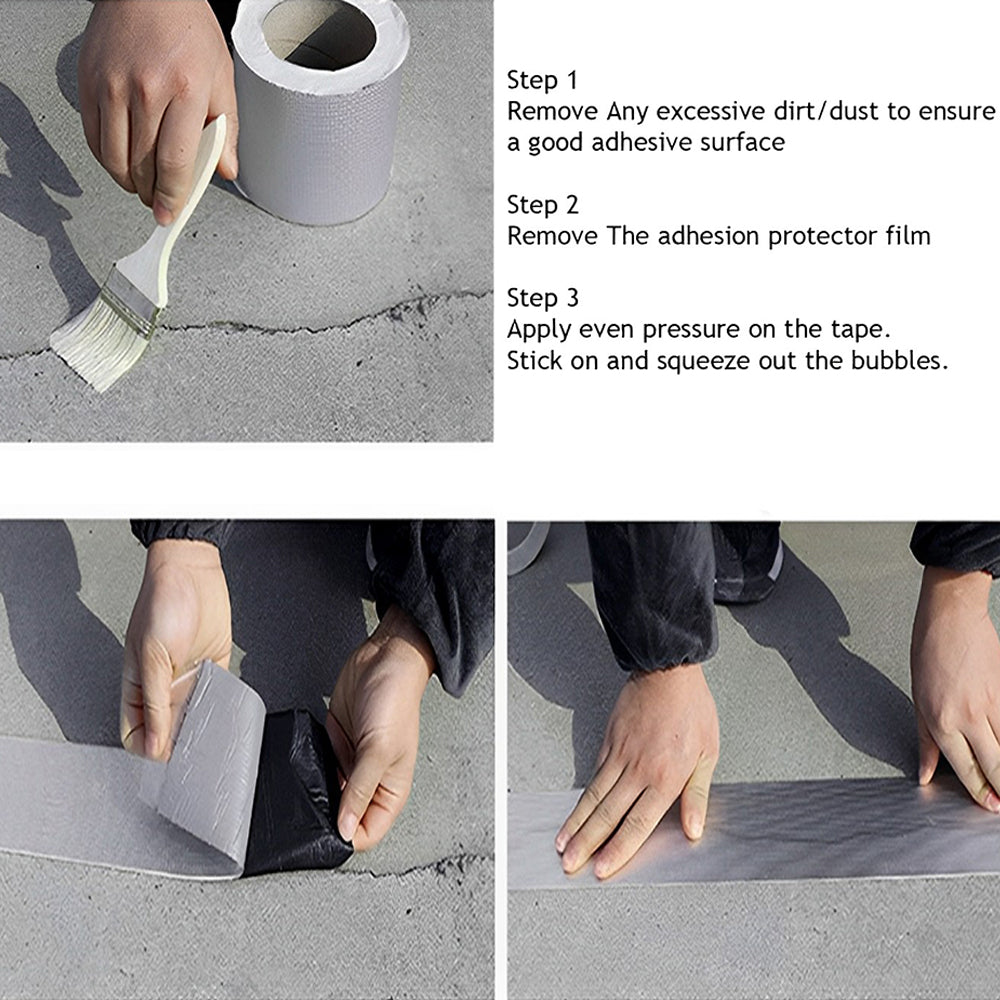 Step 1
Remove Any excessive dirt/dust to ensure a good adhesive surface

Step 2
Remove The adhesion protector film

Step 3
Apply even pressure on the tape.
Stick on and squeeze out the bubbles.