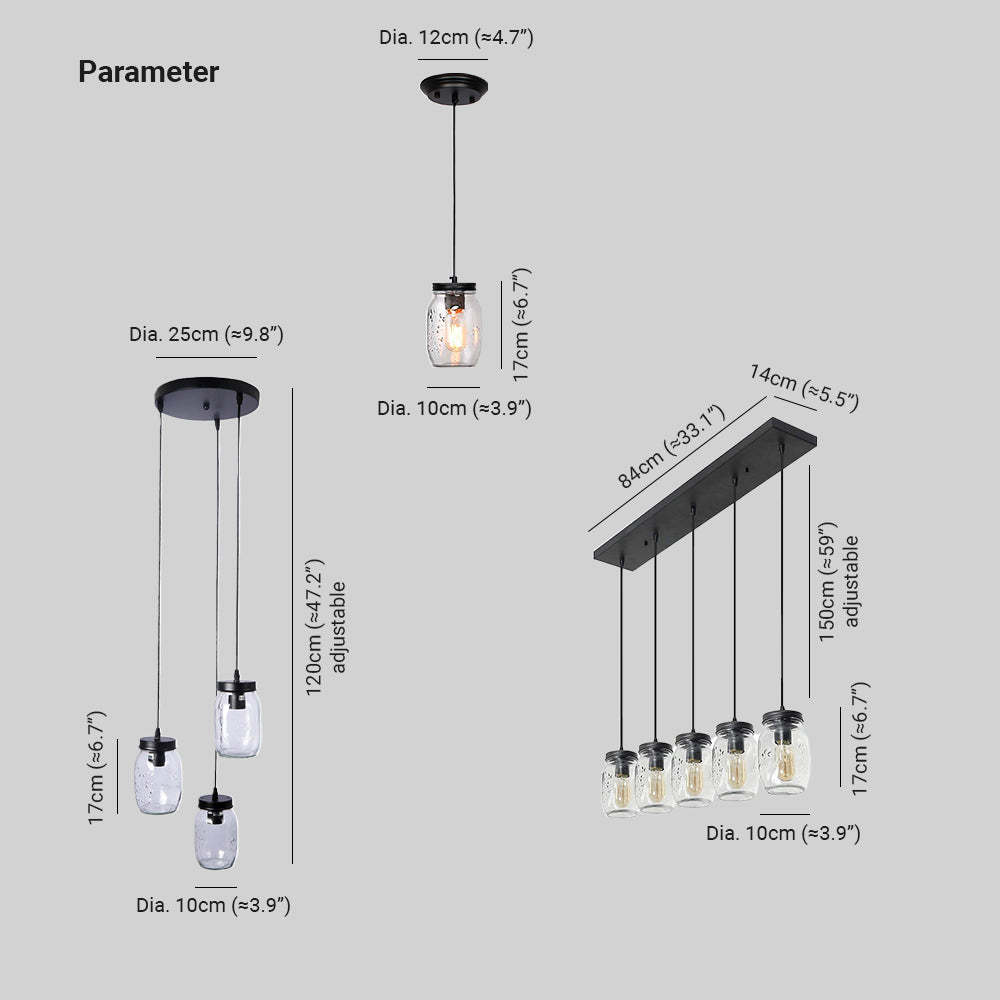 Parameter

Dia. 12cm (≈4.7")

17cm (≈6.7")

Dia. 10cm (≈3.9")

Dia. 25cm (≈9.8")

120cm (≈47.2") adjustable

17cm (≈6.7")

Dia. 10cm (≈3.9")

14cm (≈5.5")

84cm (≈33.1")

150cm (≈59") adjustable

17cm (≈6.7")

Dia. 10cm (≈3.9")