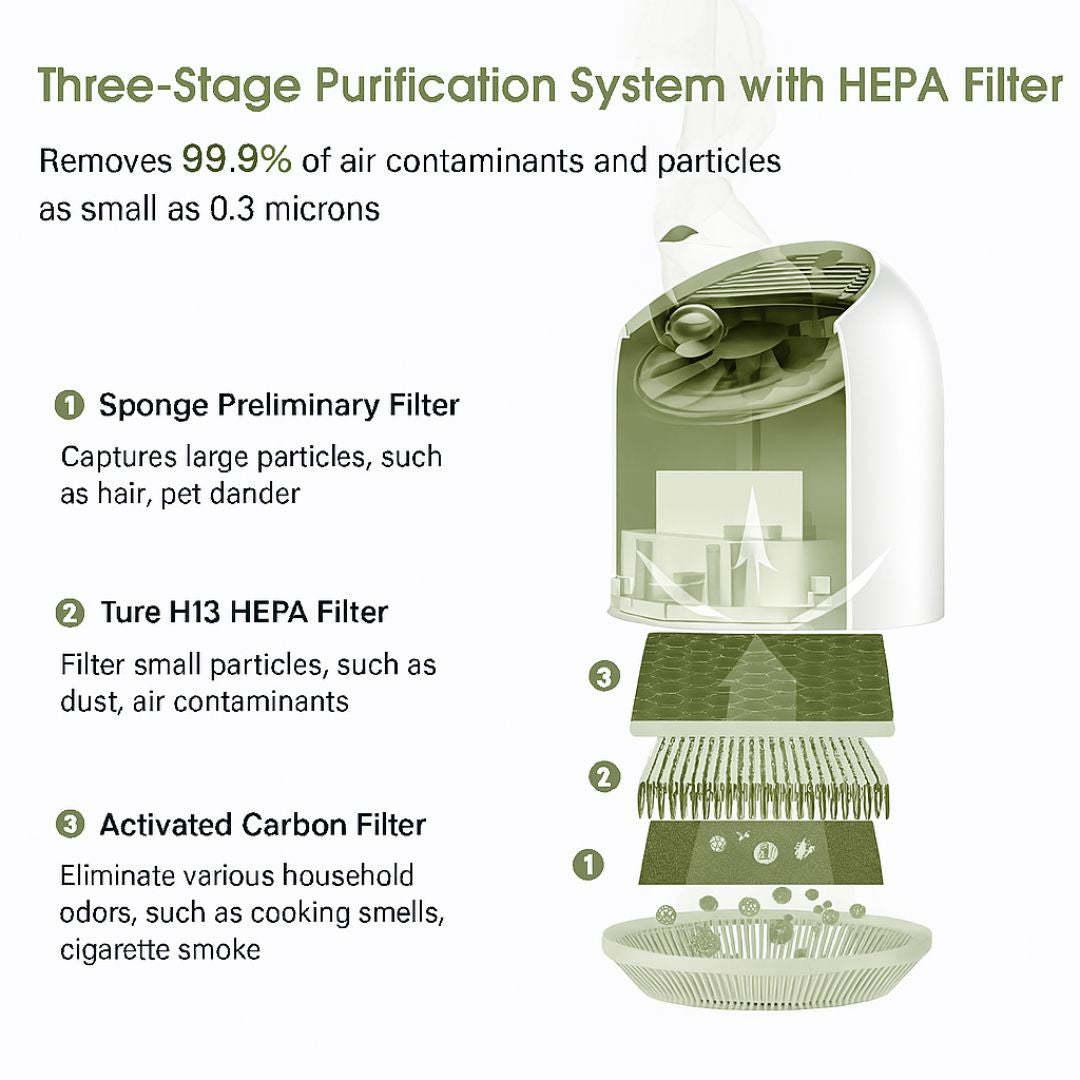 Three-Stage Purification System with HEPA Filter

Removes 99.9% of air contaminants and particles as small as 0.3 microns

1 Sponge Preliminary Filter

Captures large particles, such as hair, pet dander

2 Ture H13 HEPA Filter

Filter small particles, such as dust, air contaminants

3 Activated Carbon Filter

Eliminate various household odors, such as cooking smells, cigarette smoke

3

2

1