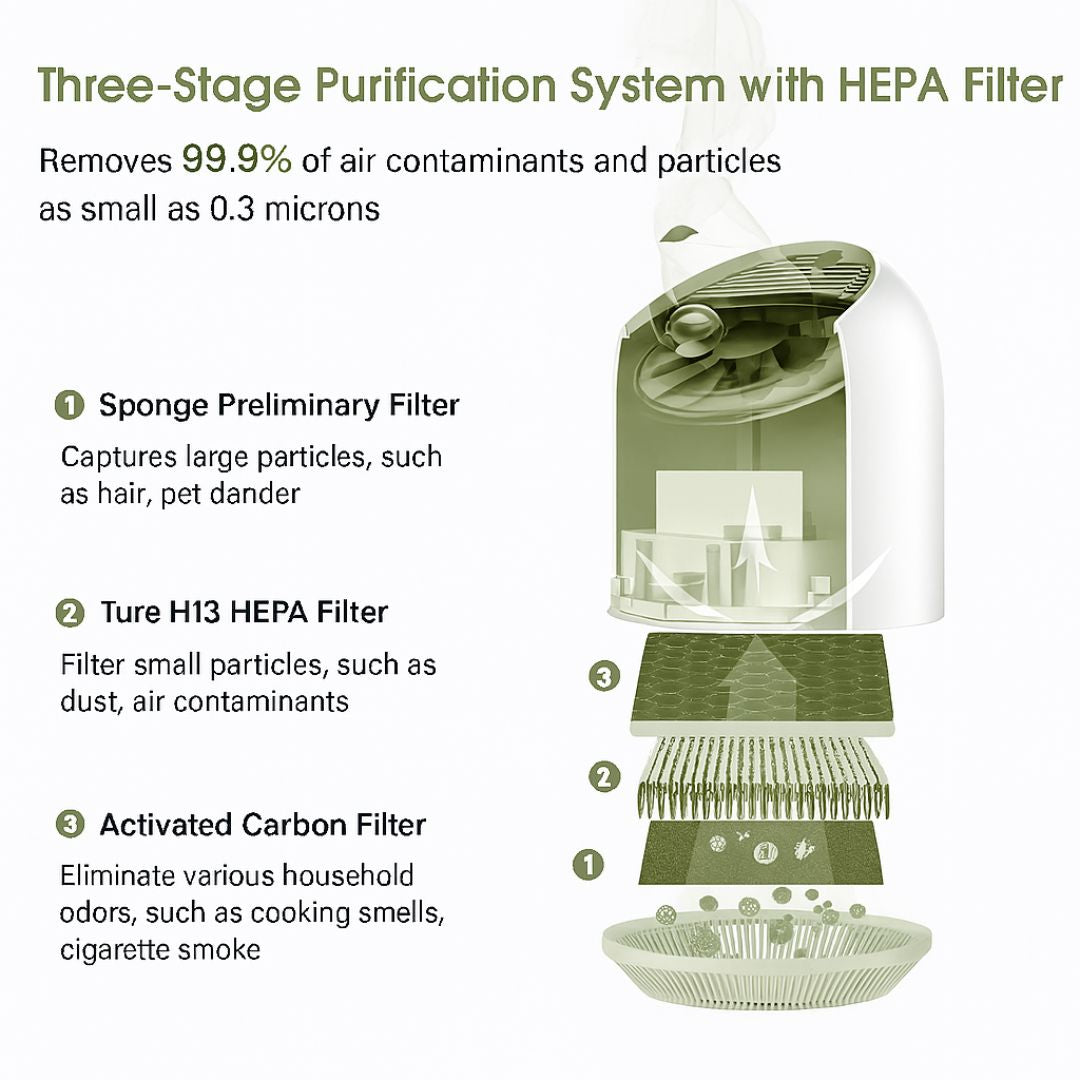 Three-Stage Purification System with HEPA Filter

Removes 99.9% of air contaminants and particles as small as 0.3 microns

1 Sponge Preliminary Filter

Captures large particles, such as hair, pet dander

2 Ture H13 HEPA Filter

Filter small particles, such as dust, air contaminants

3 Activated Carbon Filter

Eliminate various household odors, such as cooking smells, cigarette smoke

3

2

1