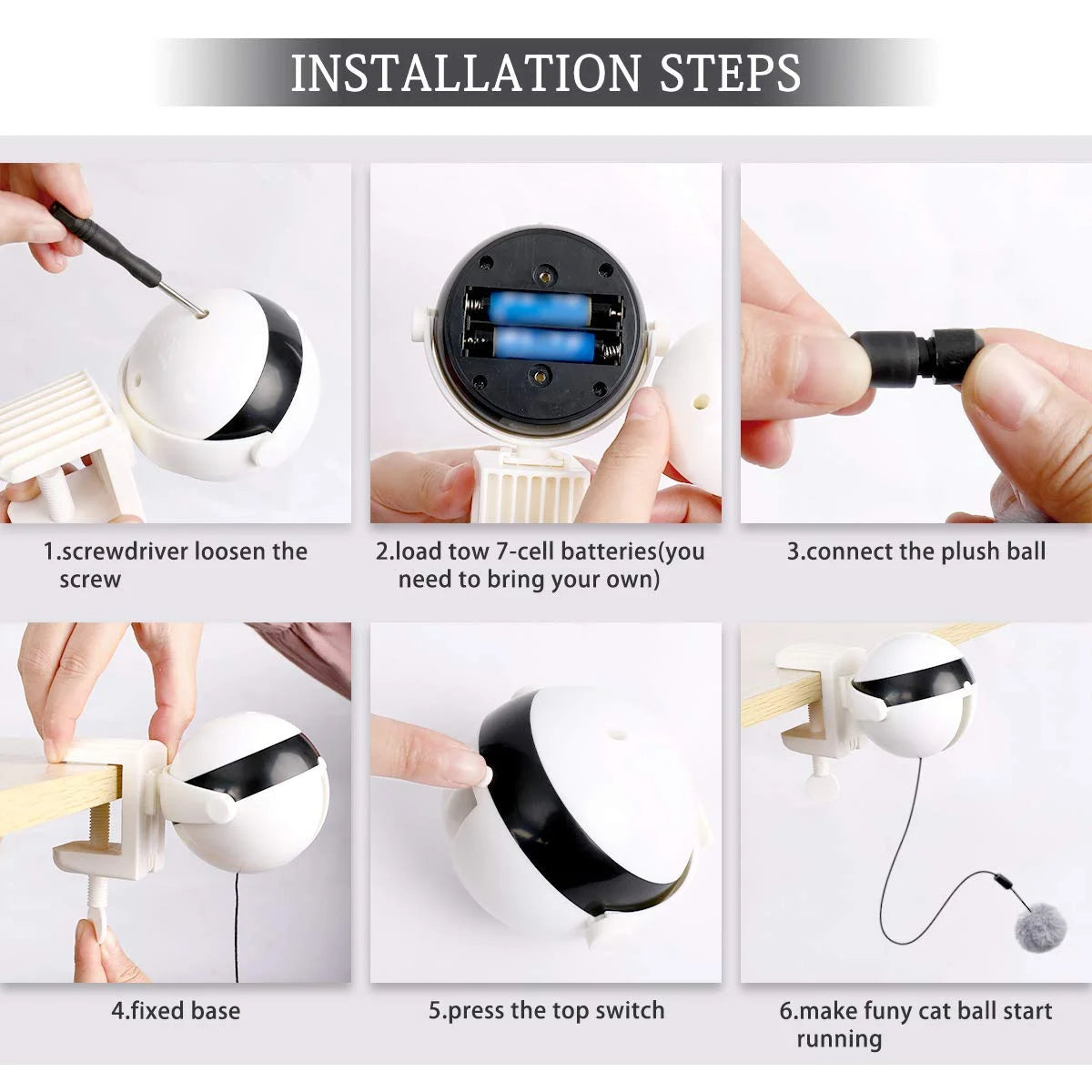 INSTALLATION STEPS

1.screwdriver loosen the screw

2.load tow 7-cell batteries(you need to bring your own)

3.connect the plush ball

4.fixed base

5.press the top switch

6.make funy cat ball start running