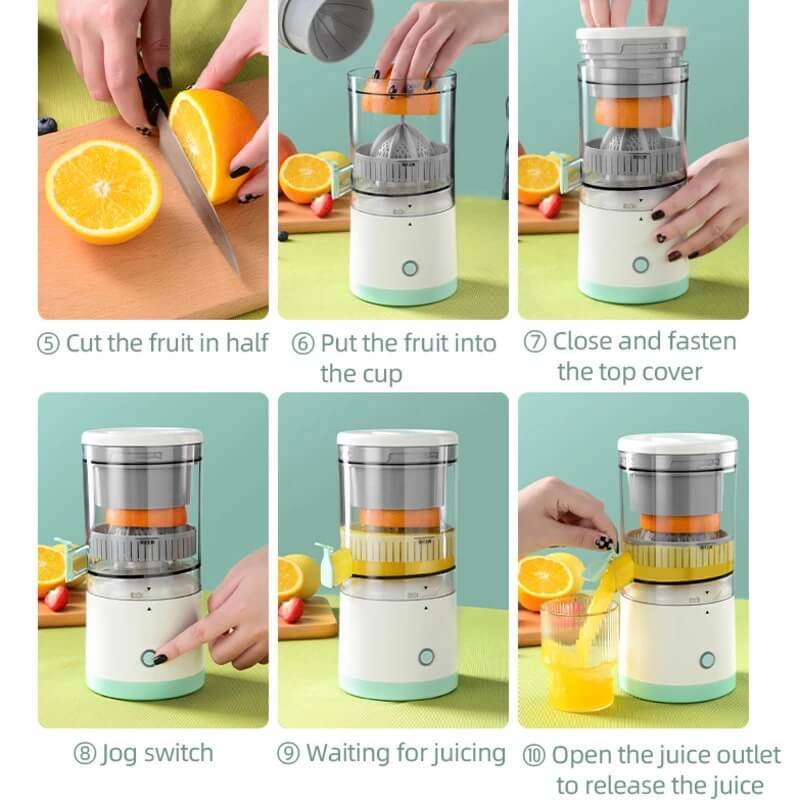 ⑤ Cut the fruit in half

⑥ Put the fruit into the cup

⑦ Close and fasten the top cover

⑧ Jog switch

⑨ Waiting for juicing

⑩ Open the juice outlet to release the juice