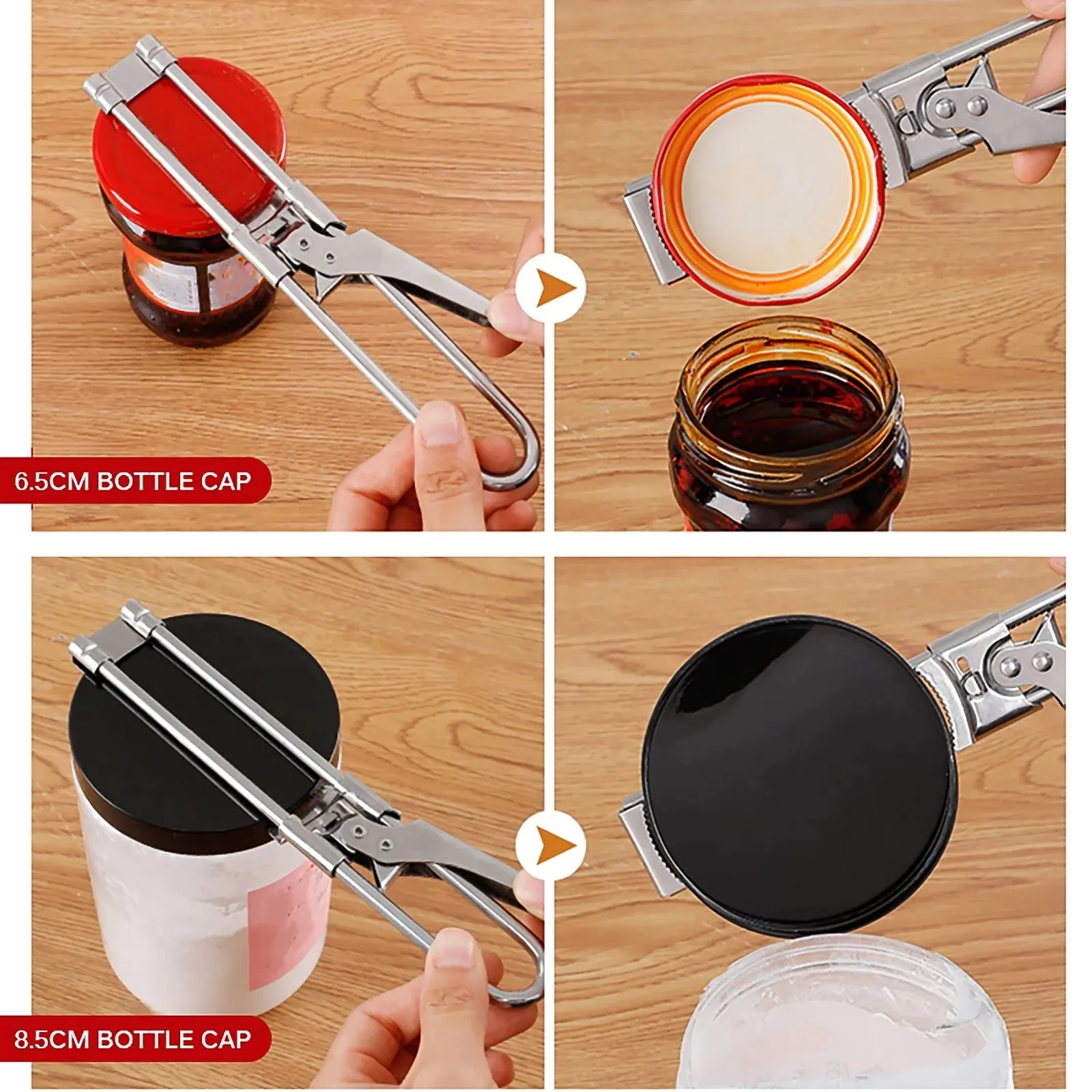 6.5CM BOTTLE CAP

8.5CM BOTTLE CAP