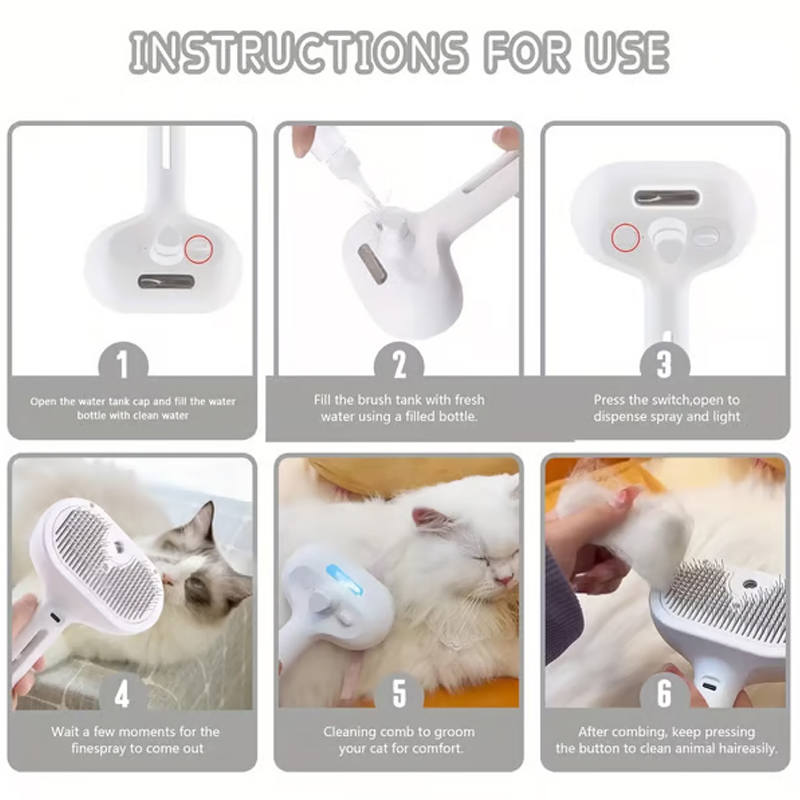 INSTRUCTIONS FOR USE

1

Open the water tank cap and fill the water bottle with clean water

2

Fill the brush tank with fresh water using a filled bottle.

3

Press the switch,open to dispense spray and light

4

Wait a few moments for the finespray to come out

5

Cleaning comb to groom your cat for comfort.

6

After combing, keep pressing the button to clean animal haireasily.