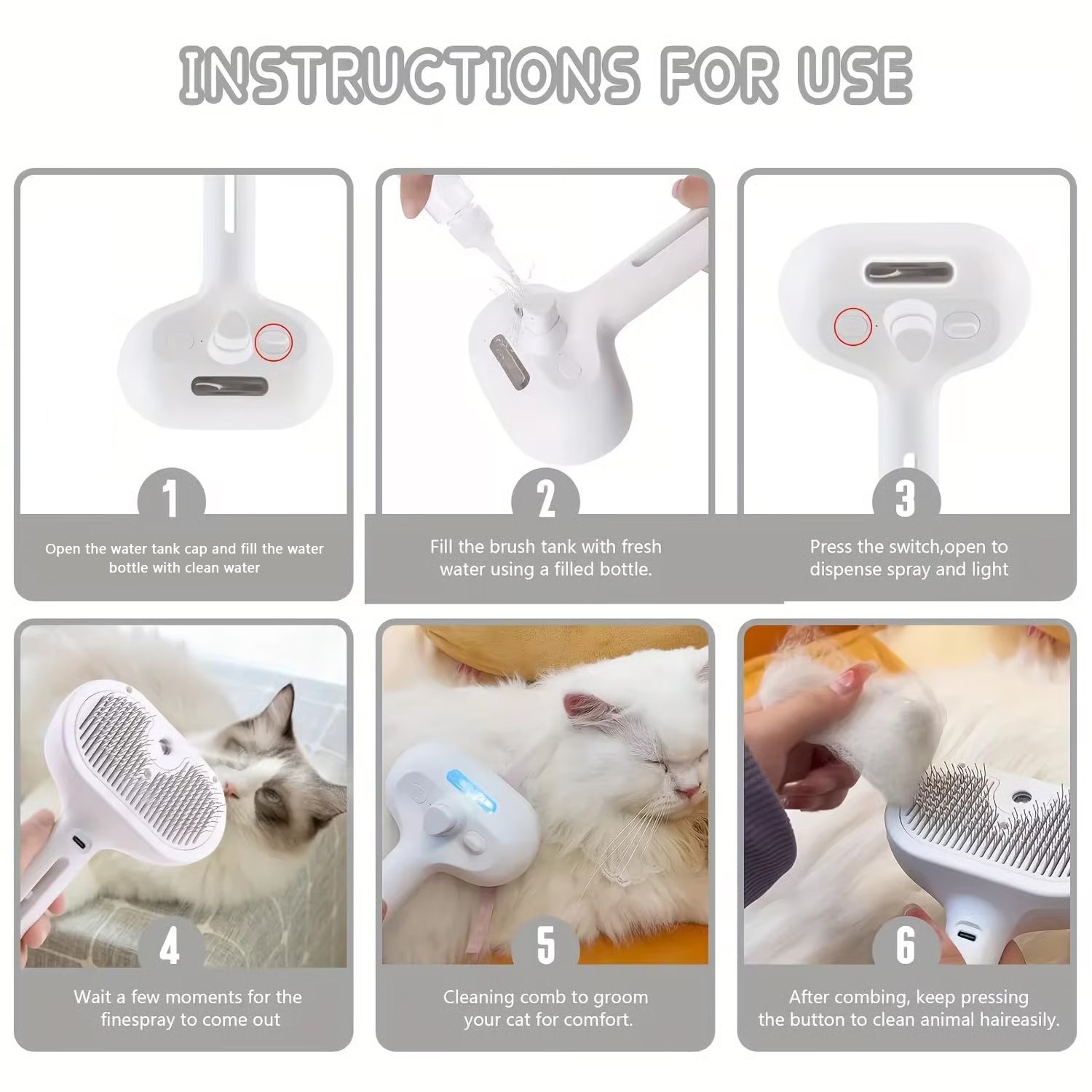 INSTRUCTIONS FOR USE

1

Open the water tank cap and fill the water bottle with clean water

2

Fill the brush tank with fresh water using a filled bottle.

3

Press the switch,open to dispense spray and light

4

Wait a few moments for the finespray to come out

5

Cleaning comb to groom your cat for comfort.

6

After combing, keep pressing the button to clean animal haireasily.