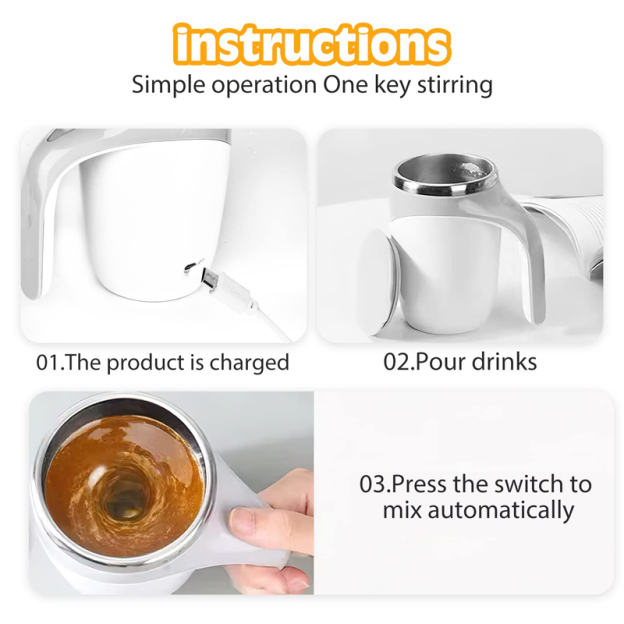 instructions
Simple operation One key stirring

01.The product is charged

02.Pour drinks

03.Press the switch to mix automatically