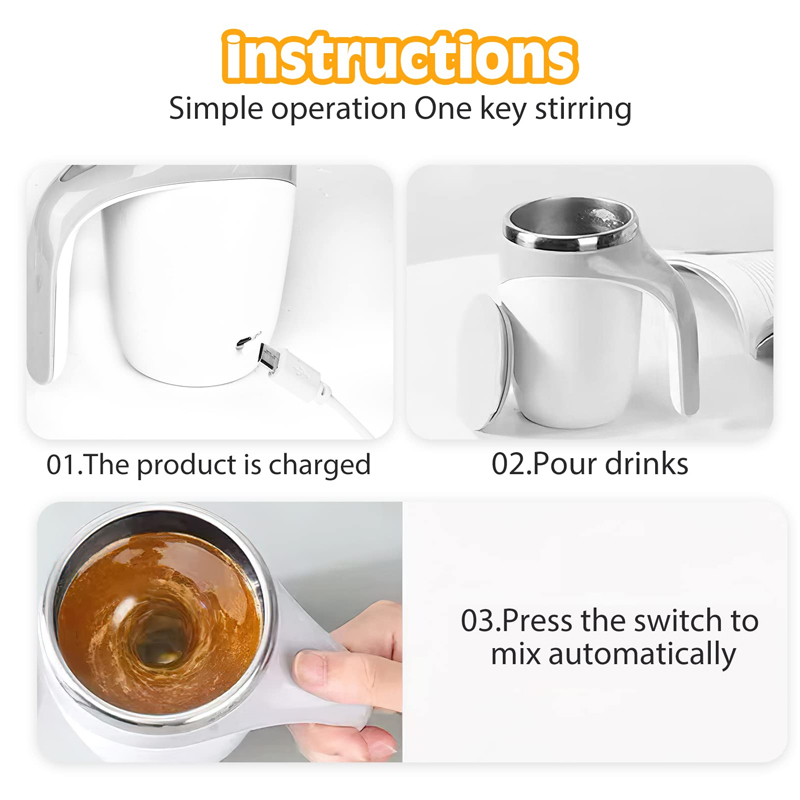 instructions
Simple operation One key stirring

01.The product is charged

02.Pour drinks

03.Press the switch to mix automatically