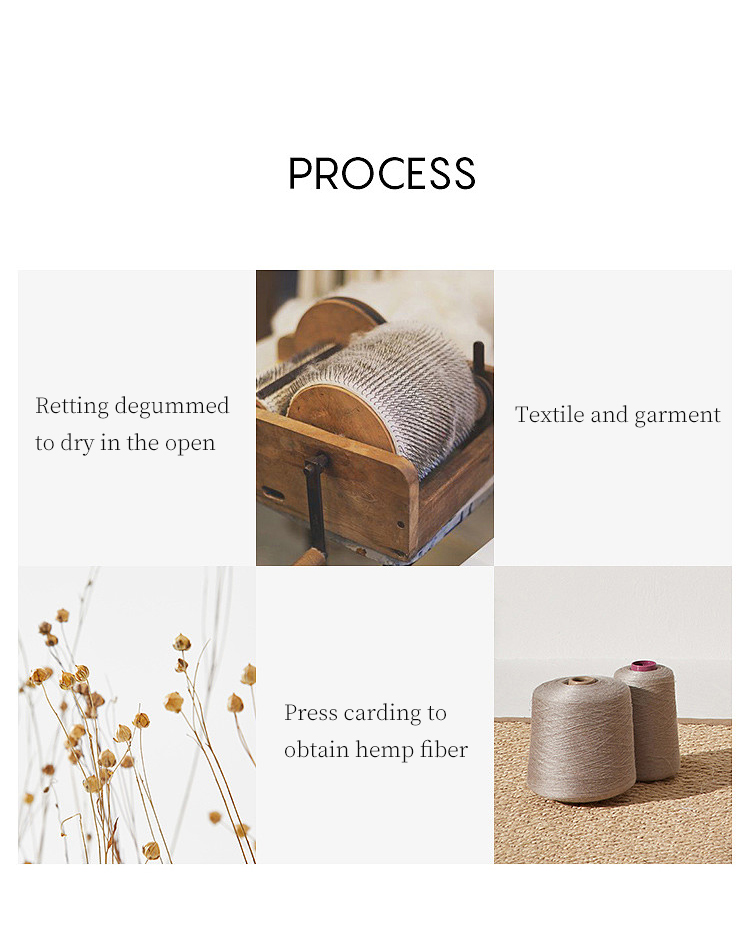 PROCESS

Retting degummed to dry in the open

Textile and garment

Press carding to obtain hemp fiber