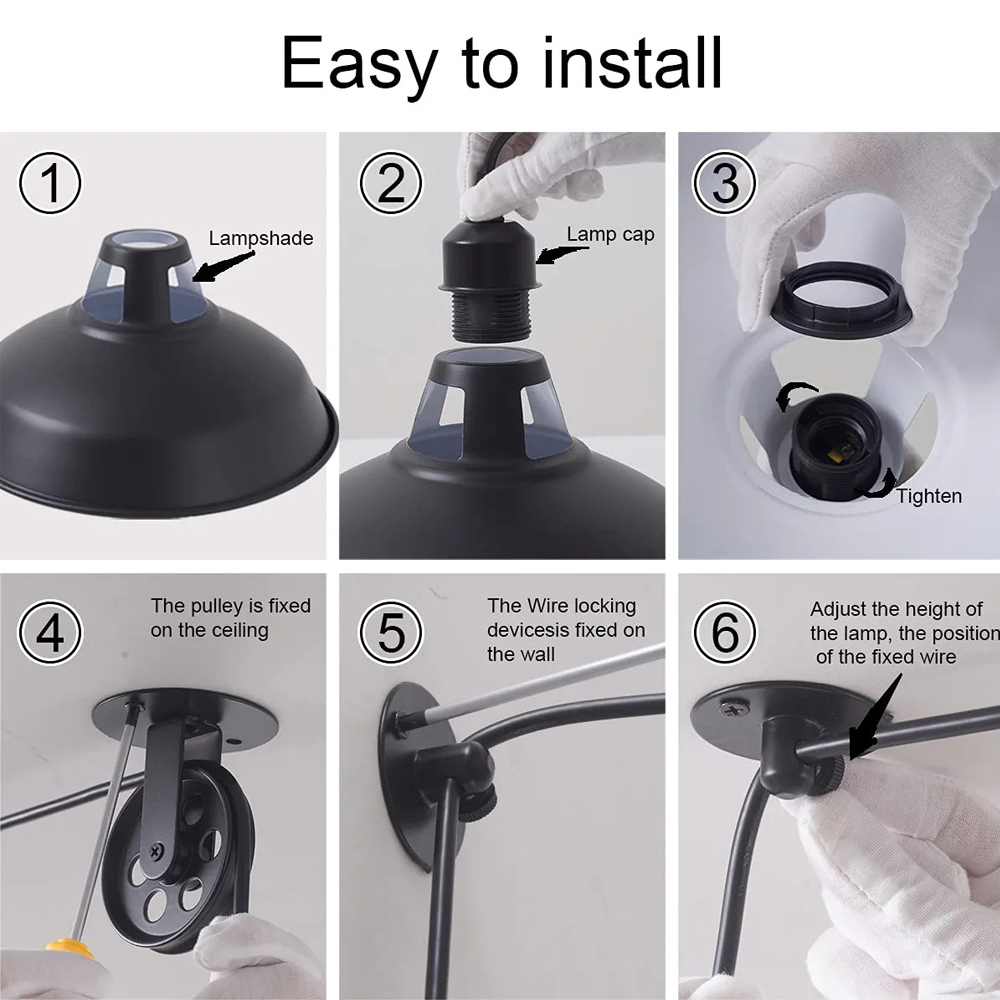 Easy to install

1

Lampshade

2

Lamp cap

3

Tighten

4

The pulley is fixed on the ceiling

5

The Wire locking devicesis fixed on the wall

6

Adjust the height of the lamp, the position of the fixed wire